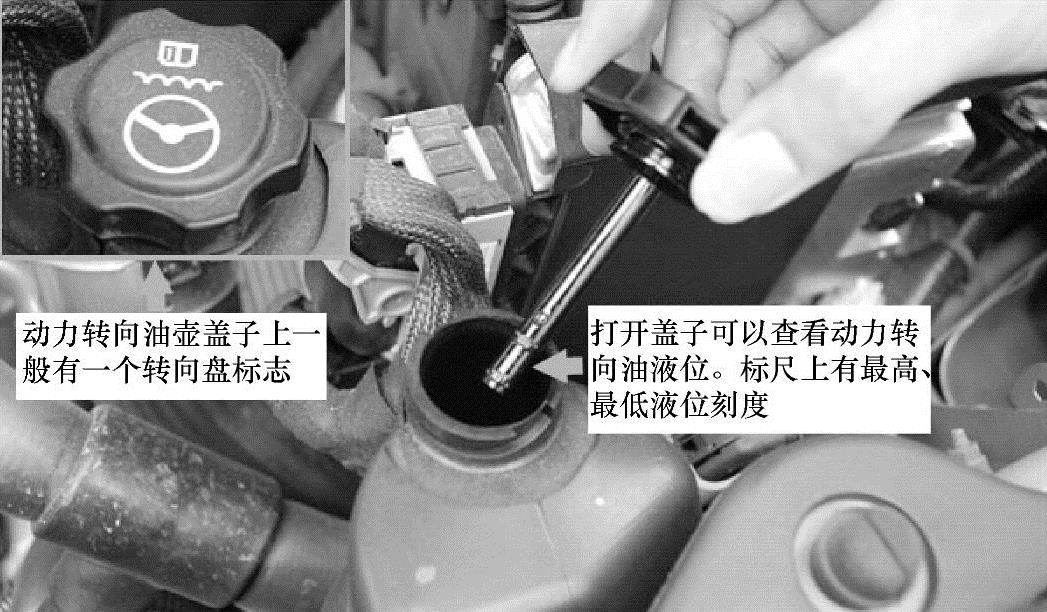 动力转向油壶盖子上一般有一个转向盘标志

打开盖子可以查看动力转向油液位。标尺上有最高、最低液位刻度