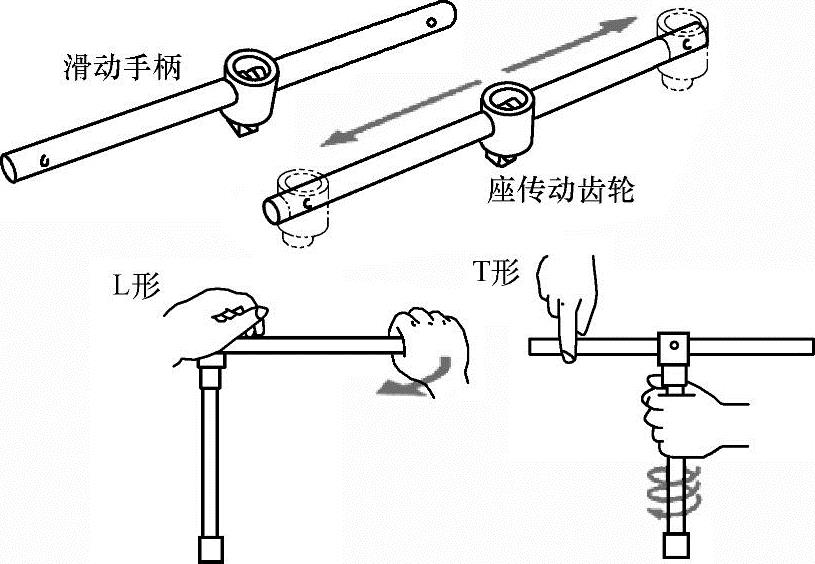 滑动手柄

座传动齿轮

L形

T形