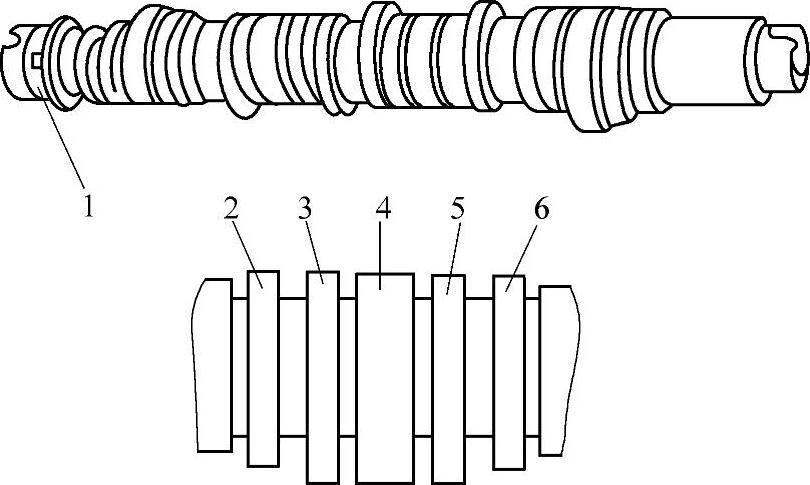 1

2 3 4 5 6