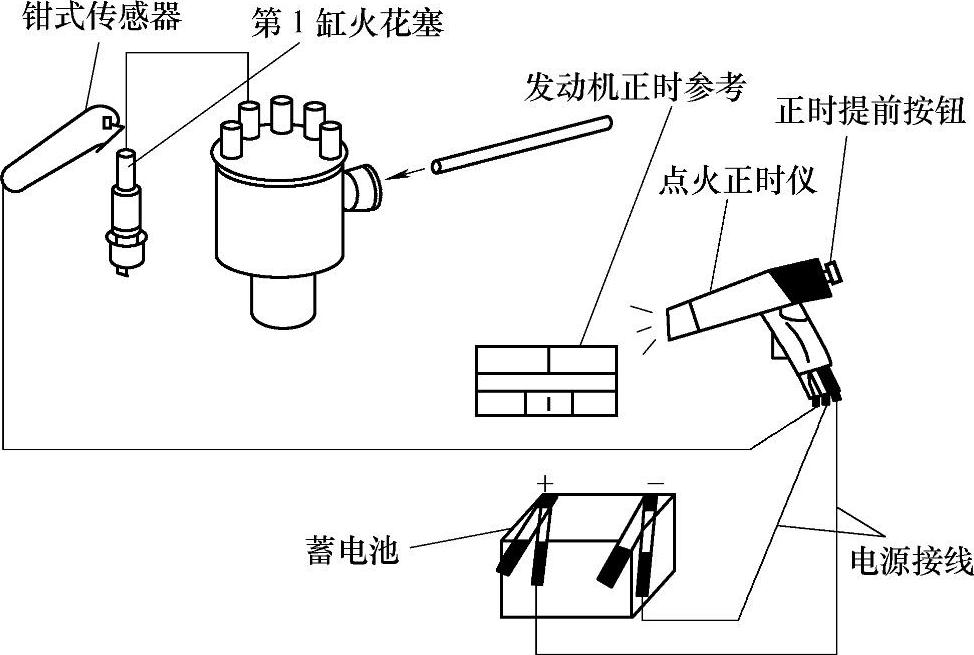 钳式传感器
第 1 缸火花塞
发动机正时参考
正时提前按钮
点火正时仪
+
−
蓄电池
电源接线