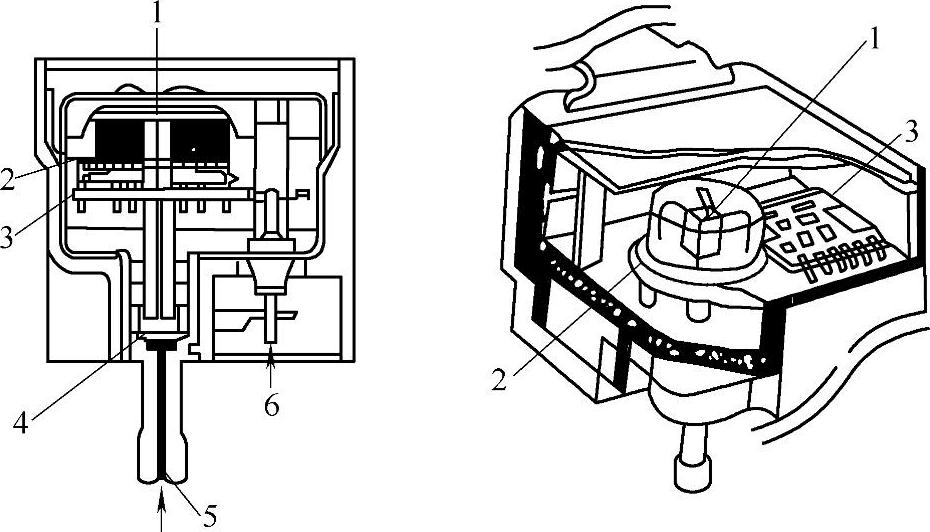 1
2
3
4
6
5

1
3
2