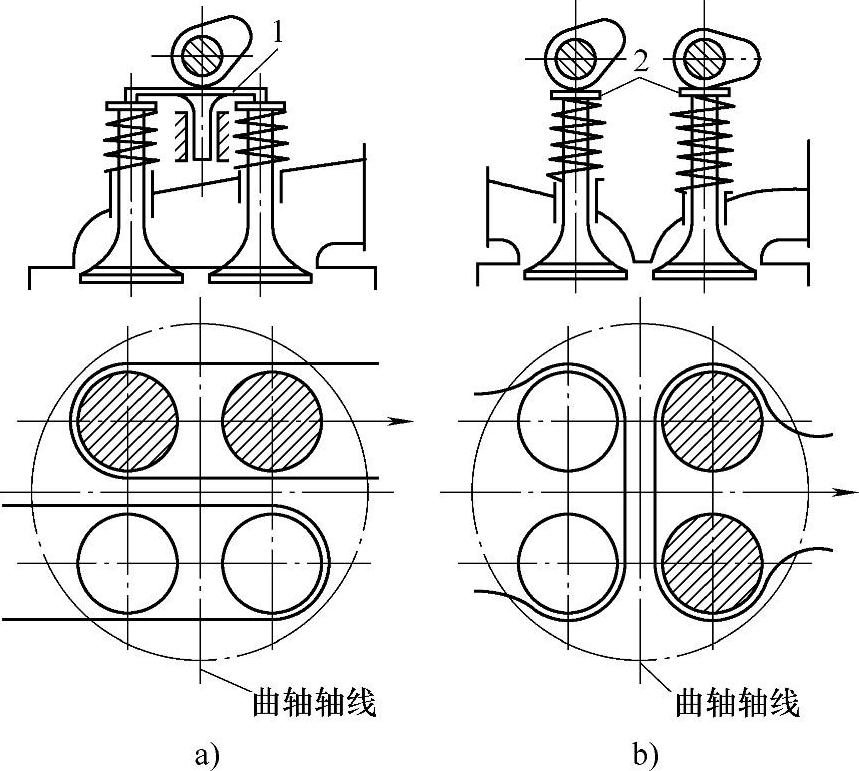 1

2

曲轴轴线

曲轴轴线

a)

b)