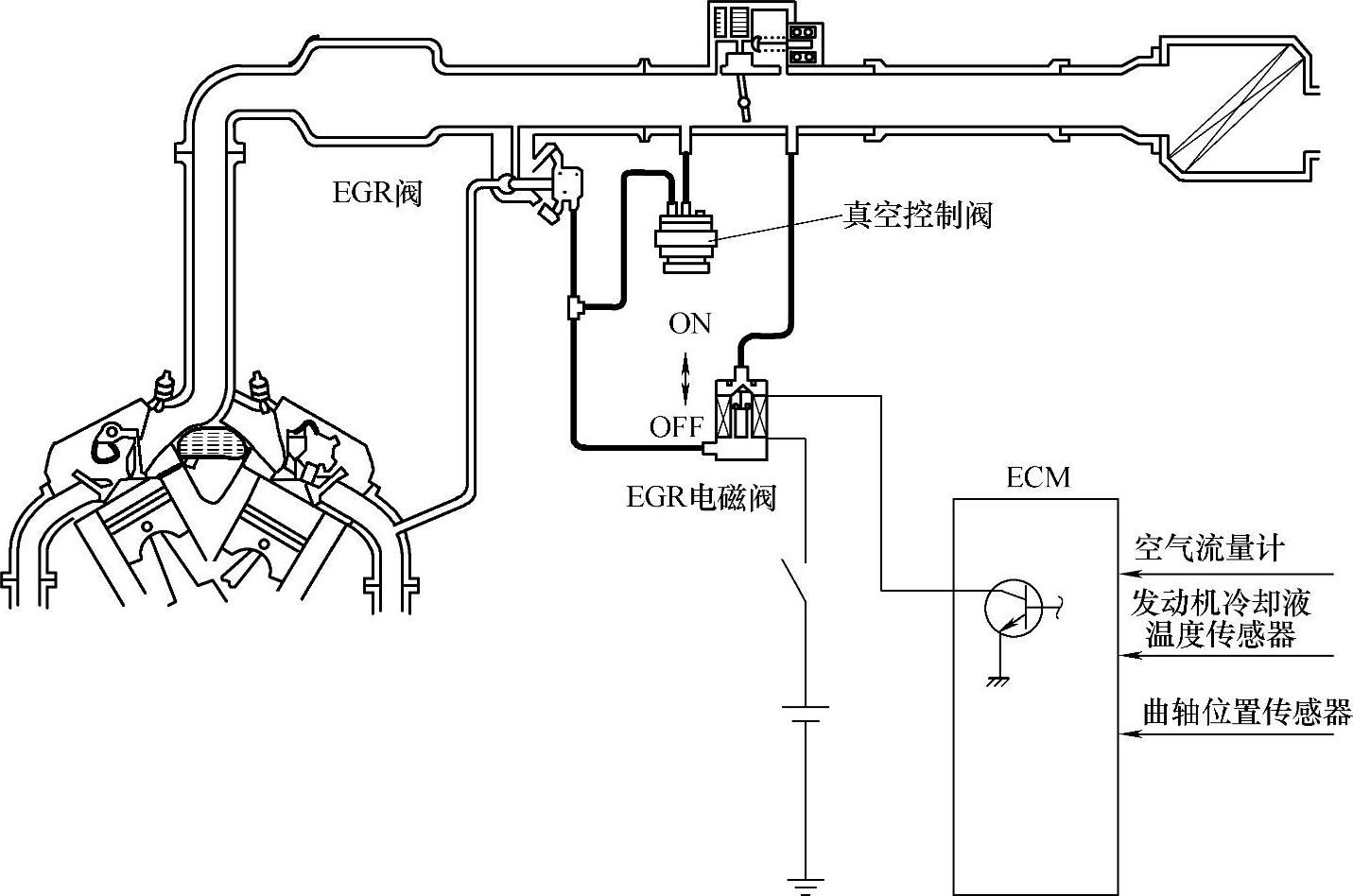 EGR阀

真空控制阀

ON

OFF

EGR电磁阀

ECM

空气流量计

发动机冷却液温度传感器

曲轴位置传感器