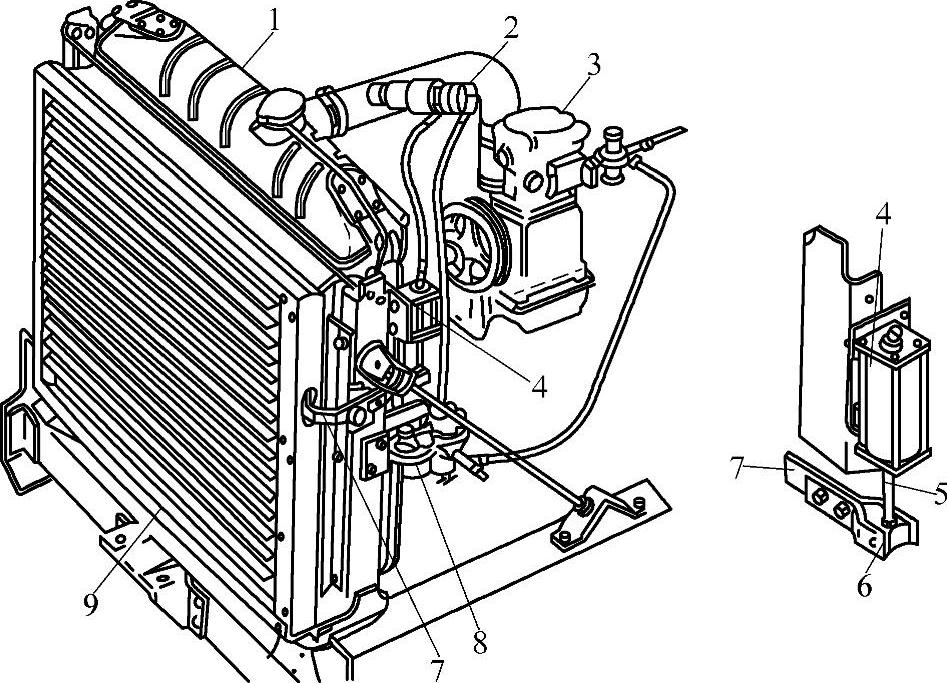 1
2
3
4
9
7
8
4
7
5
6