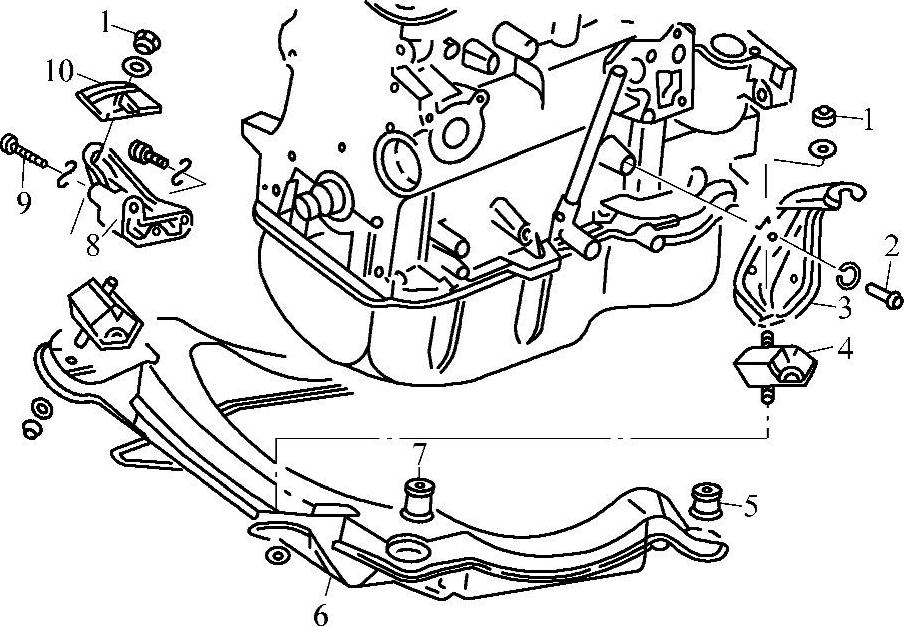 1
10
9
8
1
2
3
4
7
5
6