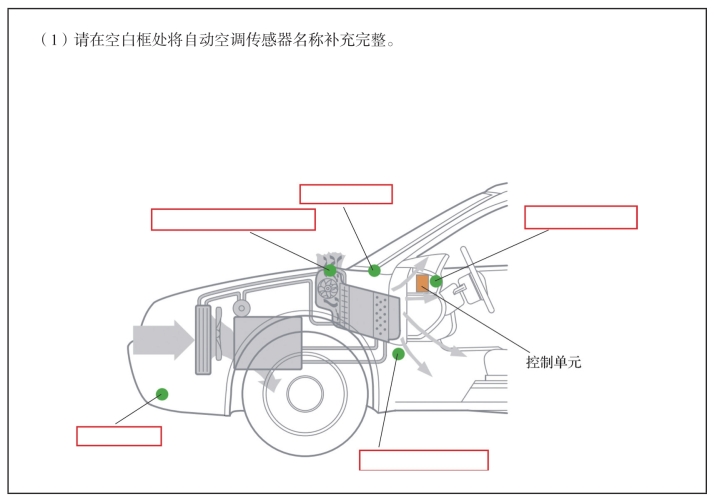 （1）请在空白框处将自动空调传感器名称补充完整。

控制单元