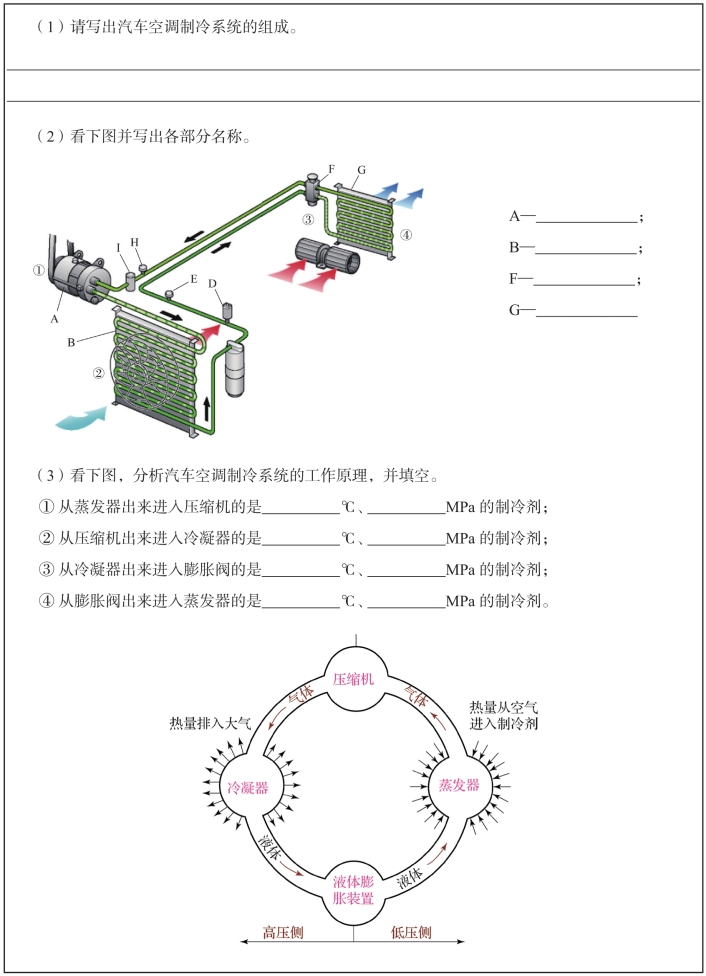 （1）请写出汽车空调制冷系统的组成。

（2）看下图并写出各部分名称。

F G ③ ④ I H ① E D A B ②

A—______________；
B—______________；
F—______________；
G—______________

（3）看下图，分析汽车空调制冷系统的工作原理，并填空。
① 从蒸发器出来进入压缩机的是__________℃、__________MPa 的制冷剂；
② 从压缩机出来进入冷凝器的是__________℃、__________MPa 的制冷剂；
③ 从冷凝器出来进入膨胀阀的是__________℃、__________MPa 的制冷剂；
④ 从膨胀阀出来进入蒸发器的是__________℃、__________MPa 的制冷剂。

压缩机
气体
气体
热量排入大气
热量从空气进入制冷剂
冷凝器
蒸发器
液体
液体
液体膨胀装置
高压侧
低压侧