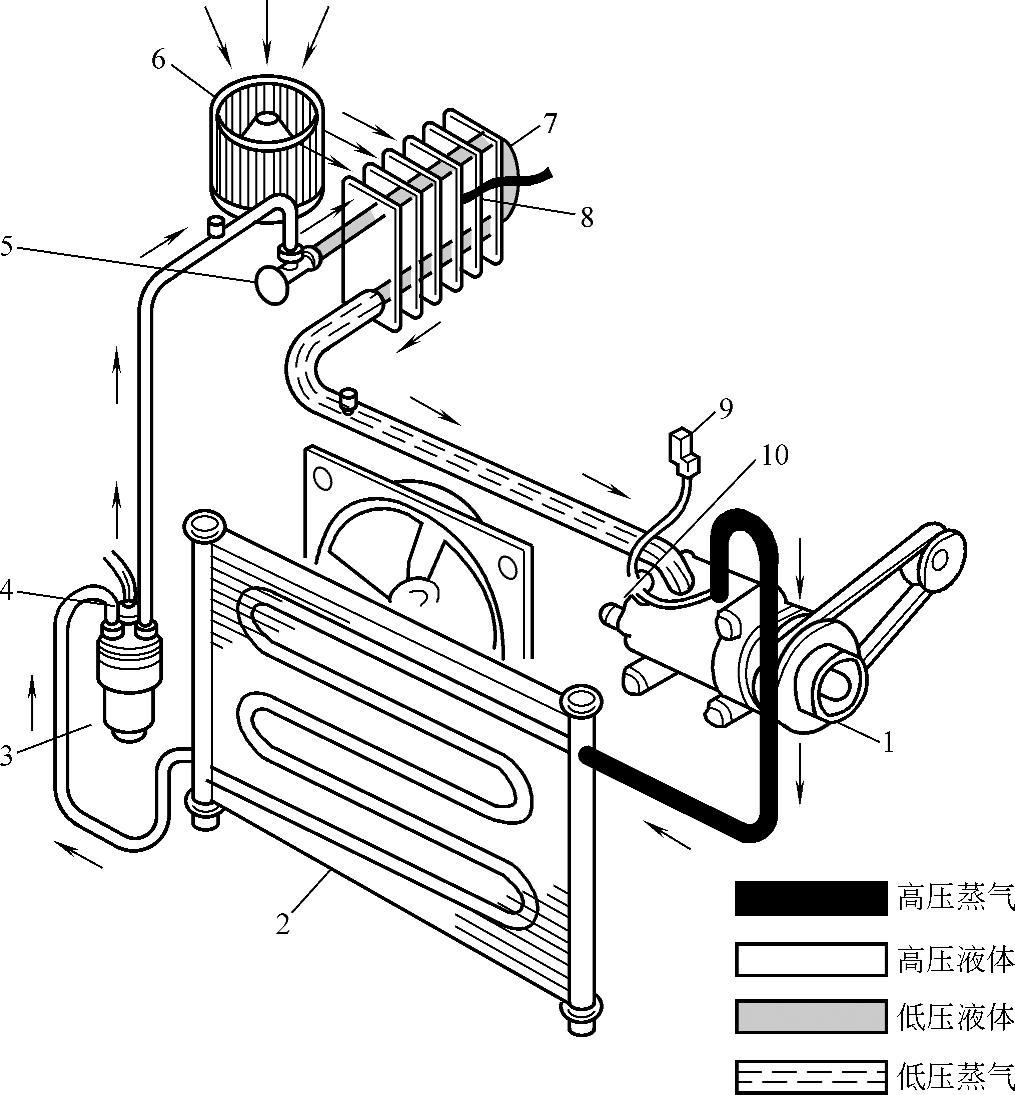 6
7
8
5
9
10
4
3
1
2
高压蒸气
高压液体
低压液体
低压蒸气