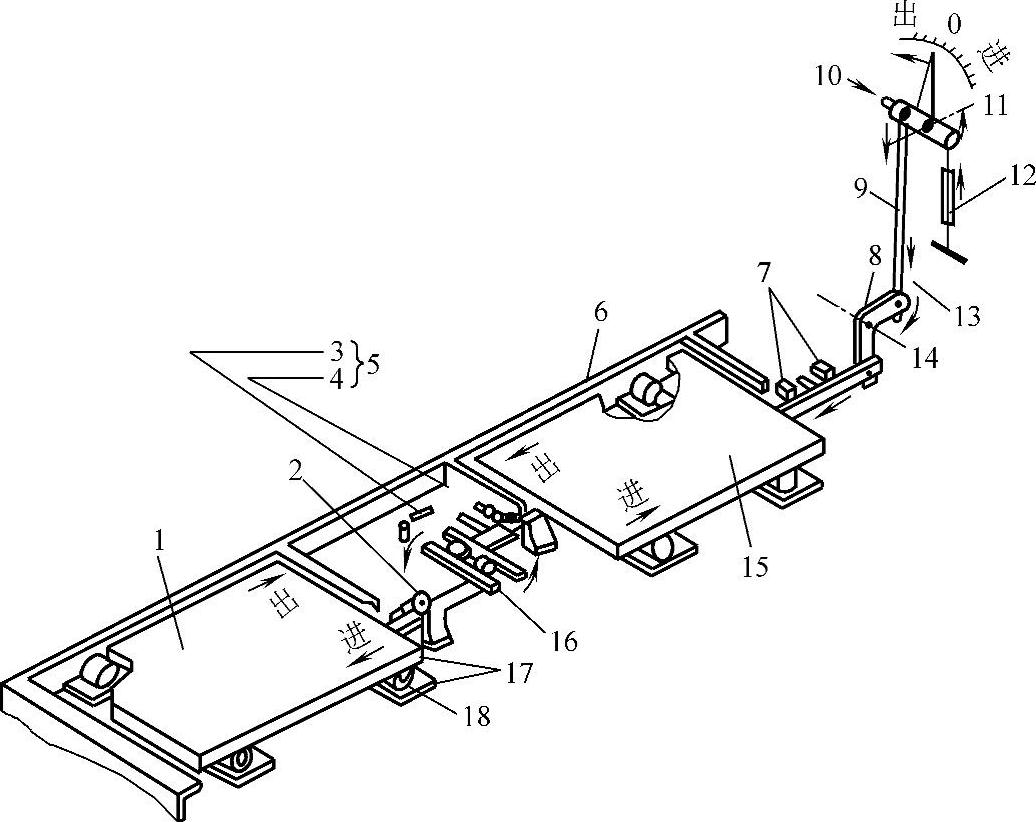 出 0 进
10
11
12
9
8
13
14
7
6
3
4
5
2
1
出
进
出
进
15
16
17
18