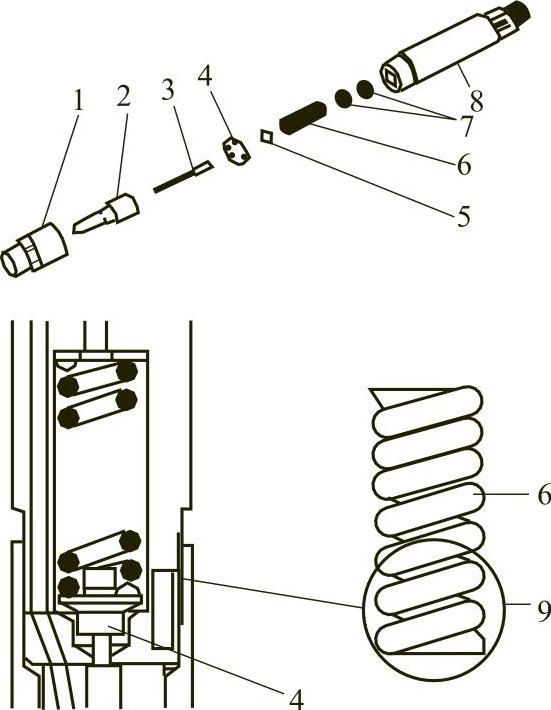 1
2
3
4
8
7
6
5
6
9
4