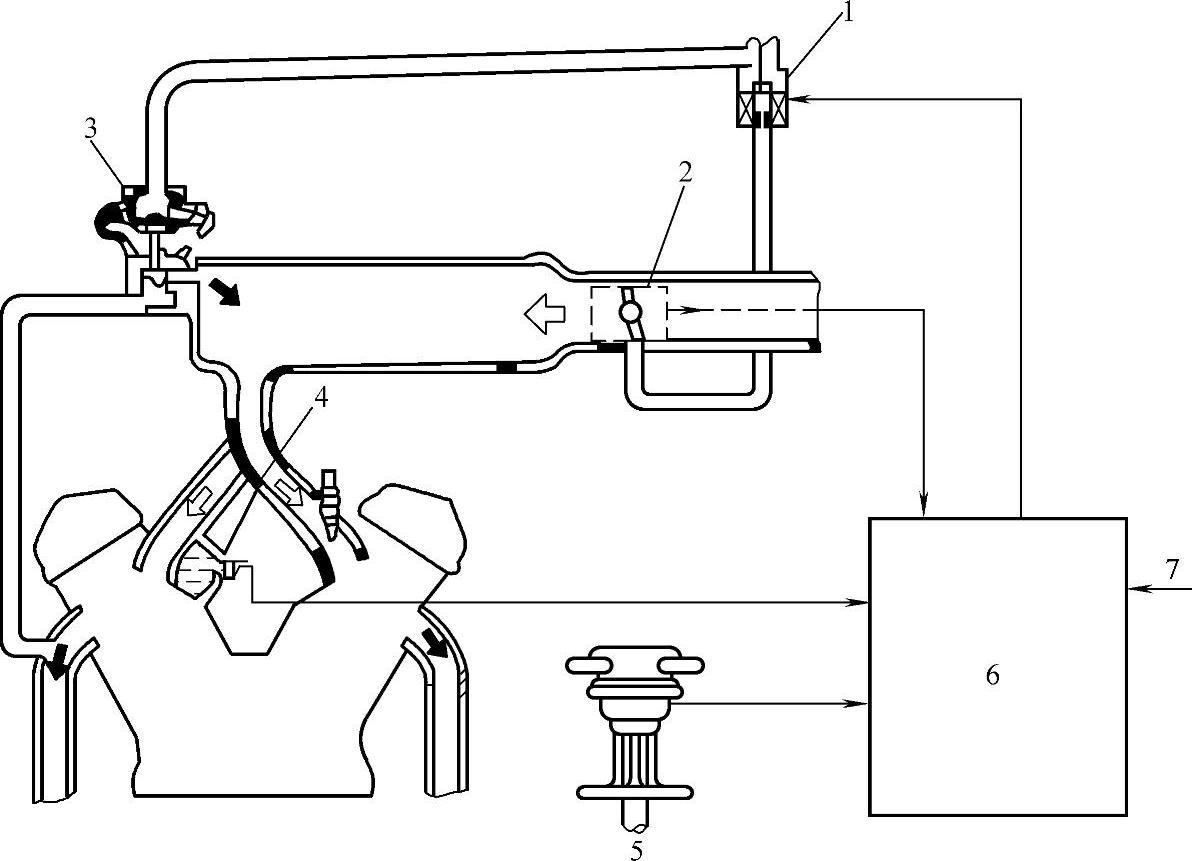 1
3
2
4
7
6
5