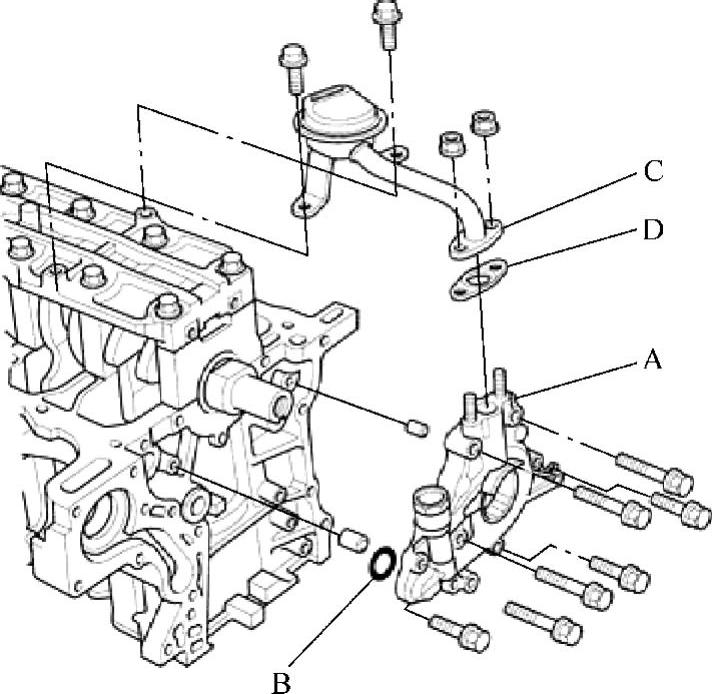 C
D
A
B