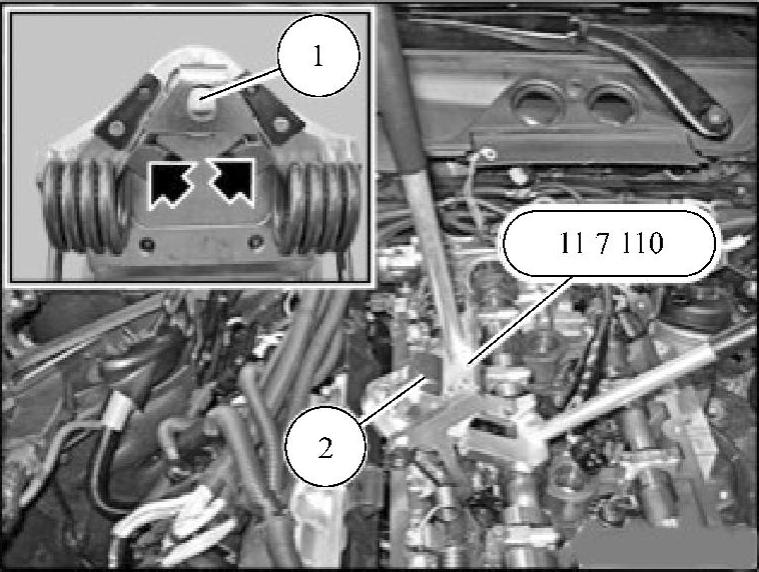 1

11 7 110

2