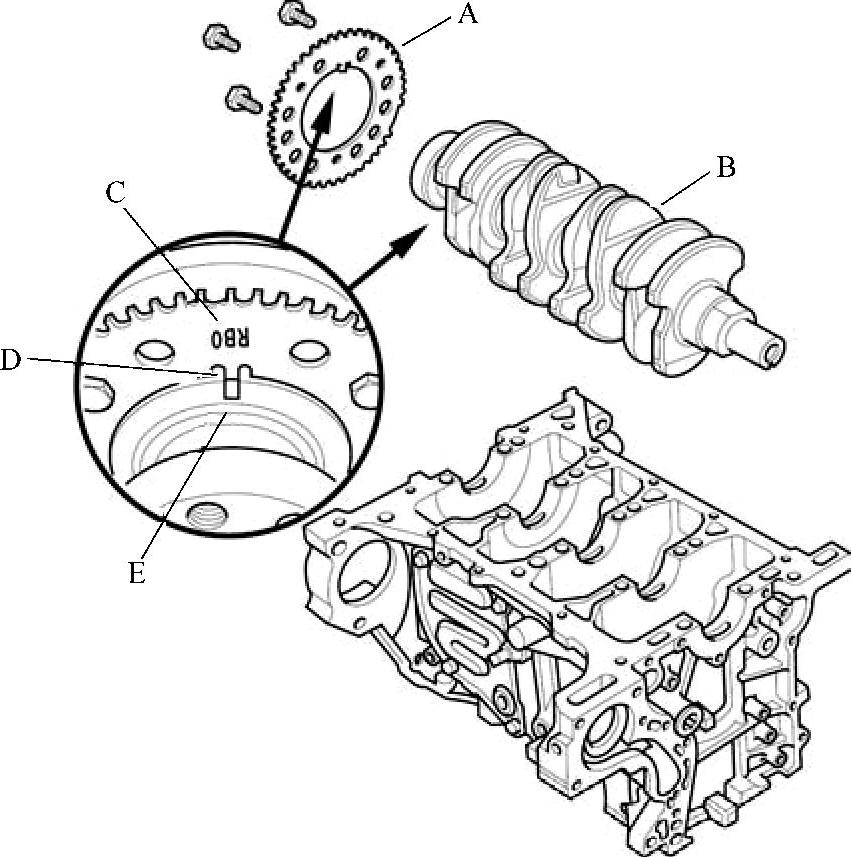 A
B
C
RB0
D
E