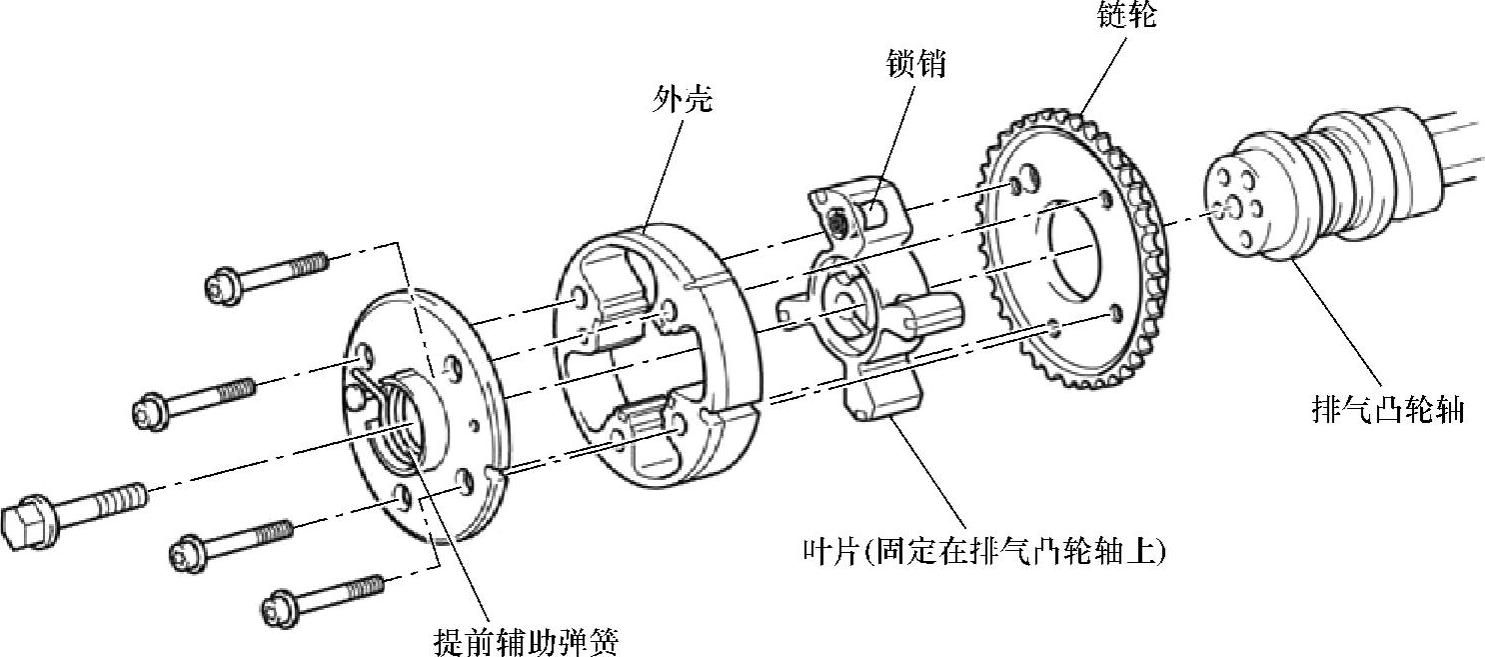 链轮
锁销
外壳
排气凸轮轴
叶片(固定在排气凸轮轴上)
提前辅助弹簧