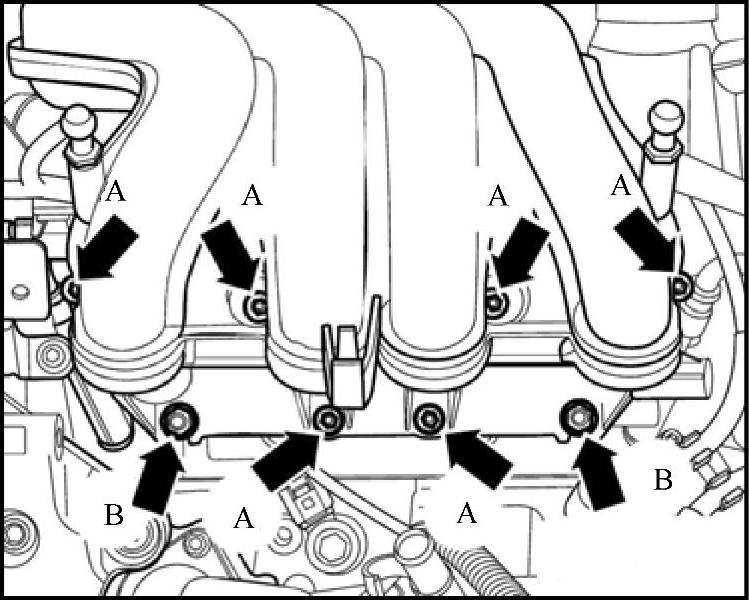 A A A A

B A A B