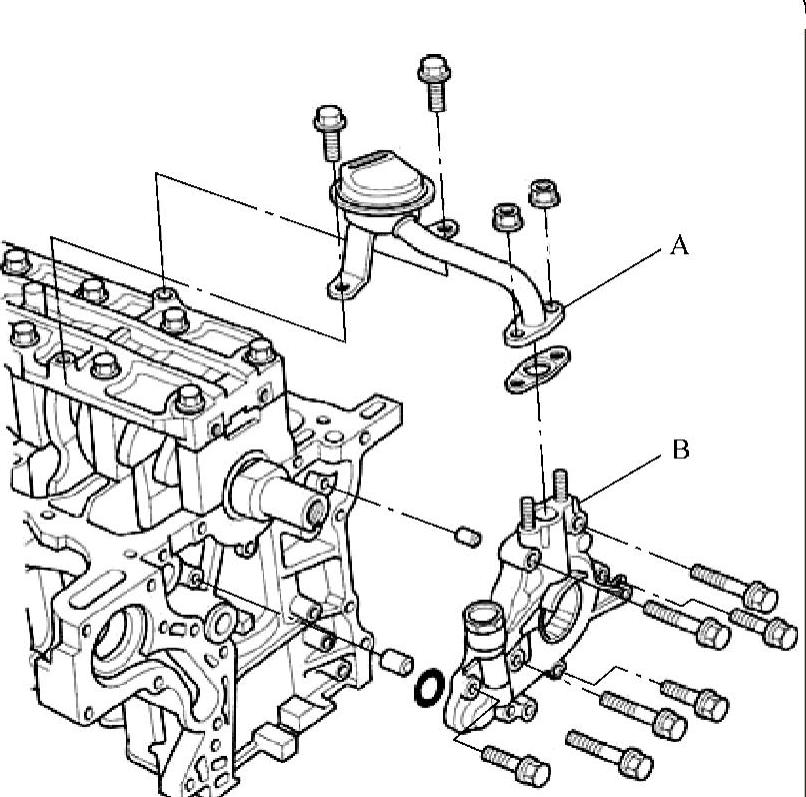 A

B