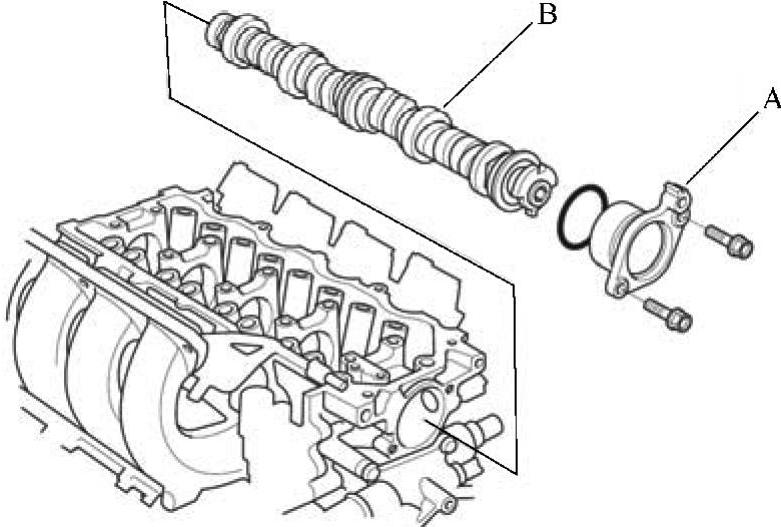 B

A