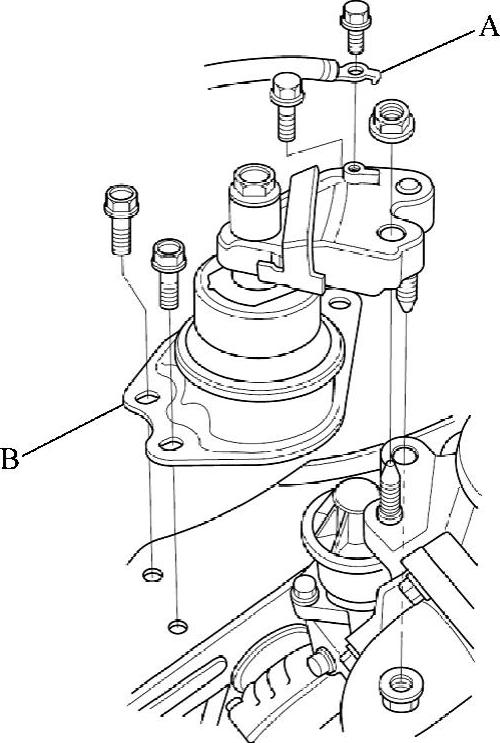 A

B