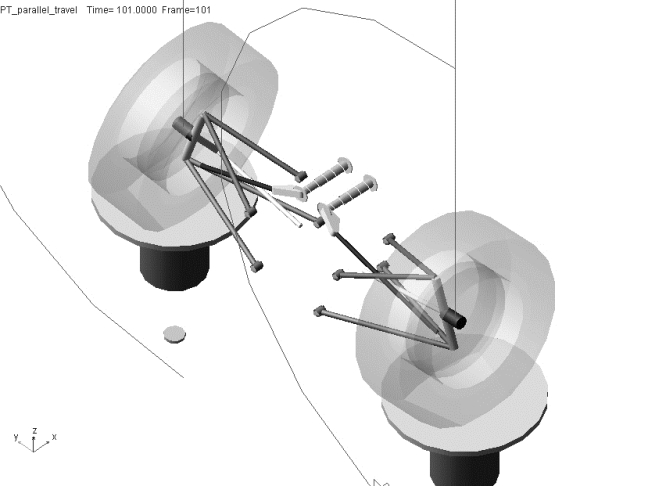 PT_parallel_travel Time= 101.0000 Frame=101

y z x