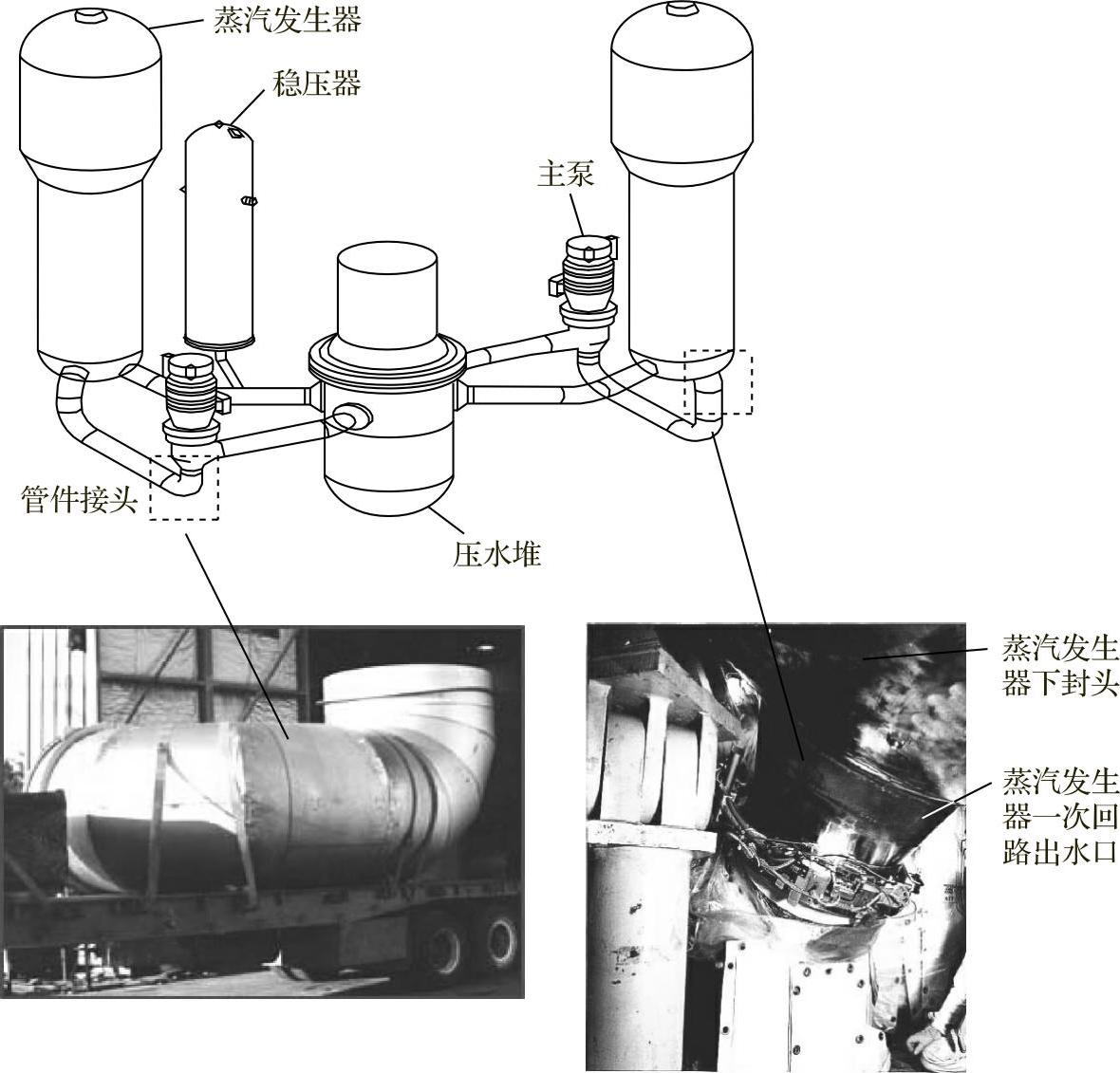 蒸汽发生器

稳压器

主泵

管件接头

压水堆

蒸汽发生器下封头

蒸汽发生器一次回路出水口