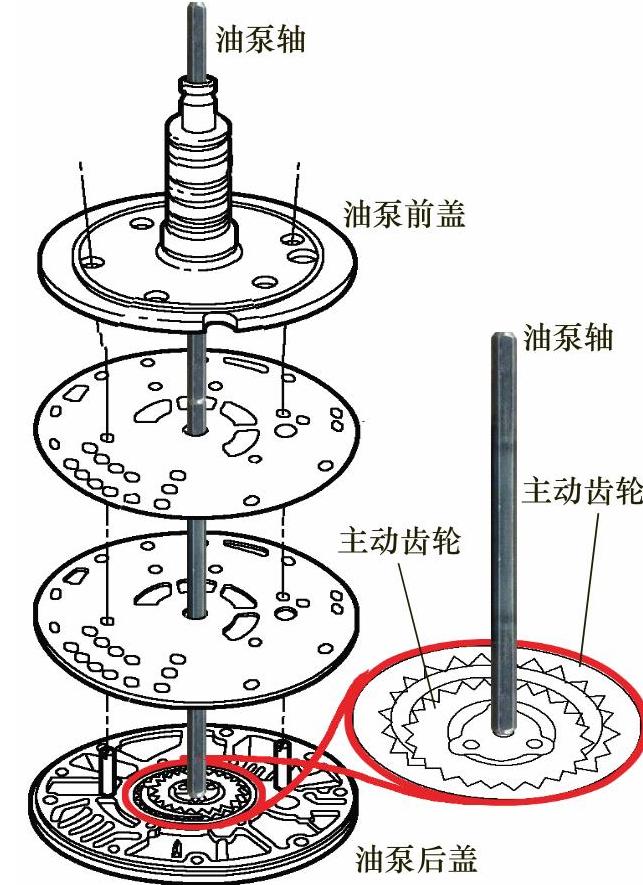 油泵轴

油泵前盖

油泵轴

主动齿轮

主动齿轮

油泵后盖