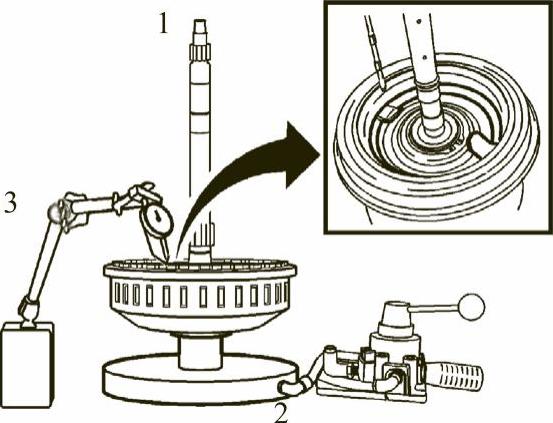 1

3

2