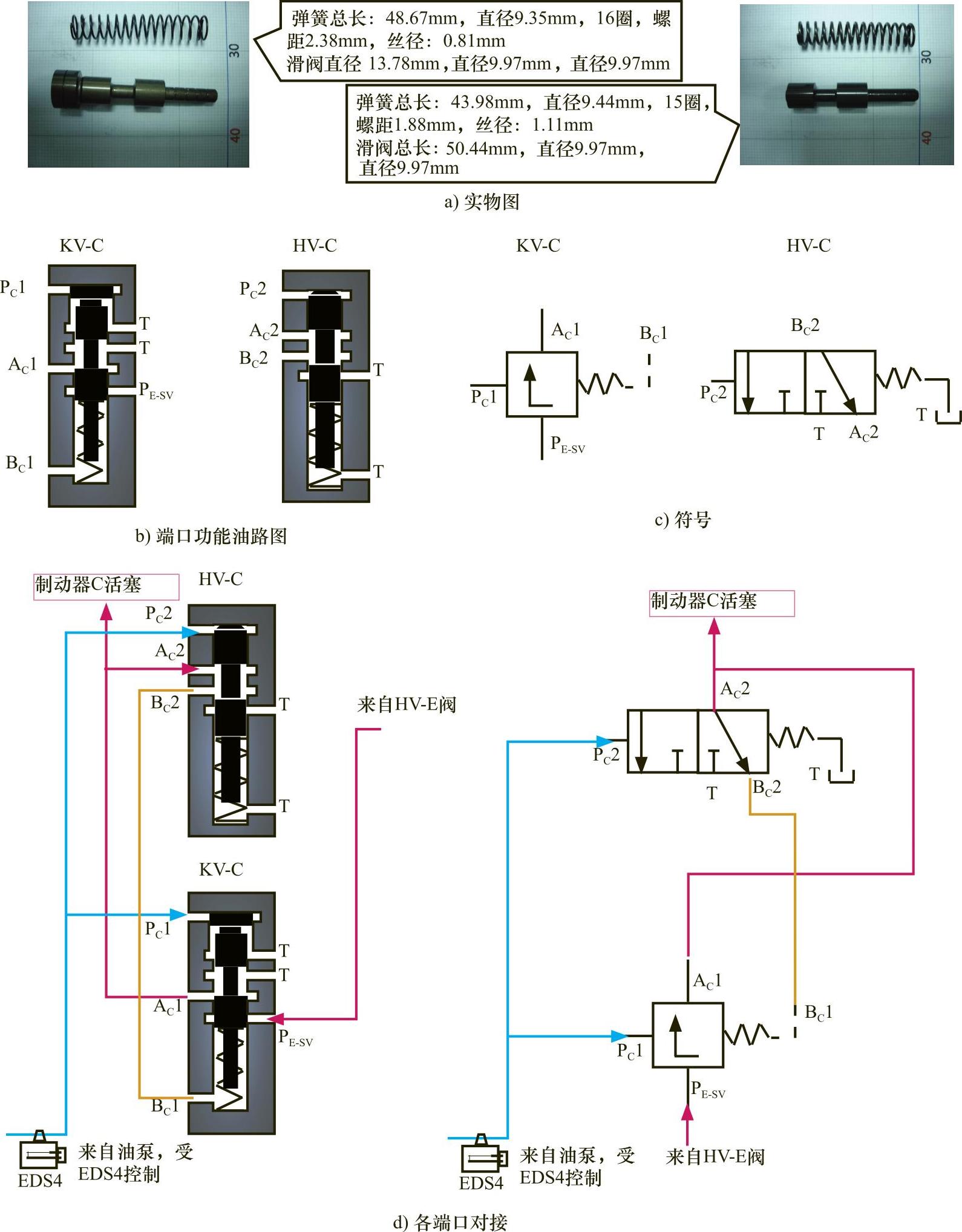 30

40

弹簧总长：48.67mm，直径9.35mm，16圈，螺距2.38mm，丝径：0.81mm
滑阀直径 13.78mm，直径9.97mm，直径9.97mm

弹簧总长：43.98mm，直径9.44mm，15圈，螺距1.88mm，丝径：1.11mm
滑阀总长：50.44mm，直径9.97mm，直径9.97mm

30

40

a) 实物图

KV-C

$P_C1$ T T $A_C1$ $P_{E-SV}$ $B_C1$

HV-C

$P_C2$ $A_C2$ $B_C2$ T T

b) 端口功能油路图

KV-C

$A_C1$ $B_C1$ $P_C1$ $P_{E-SV}$

HV-C

$B_C2$ $P_C2$ T $A_C2$ T

c) 符号

制动器C活塞

HV-C

$P_C2$ $A_C2$ $B_C2$ T T

来自HV-E阀

KV-C

$P_C1$ T T $A_C1$ $P_{E-SV}$ $B_C1$

EDS4 来自油泵，受EDS4控制

制动器C活塞

$A_C2$ $P_C2$ T $B_C2$ T

$A_C1$ $B_C1$ $P_C1$ $P_{E-SV}$

EDS4 来自油泵，受EDS4控制

来自HV-E阀

d) 各端口对接