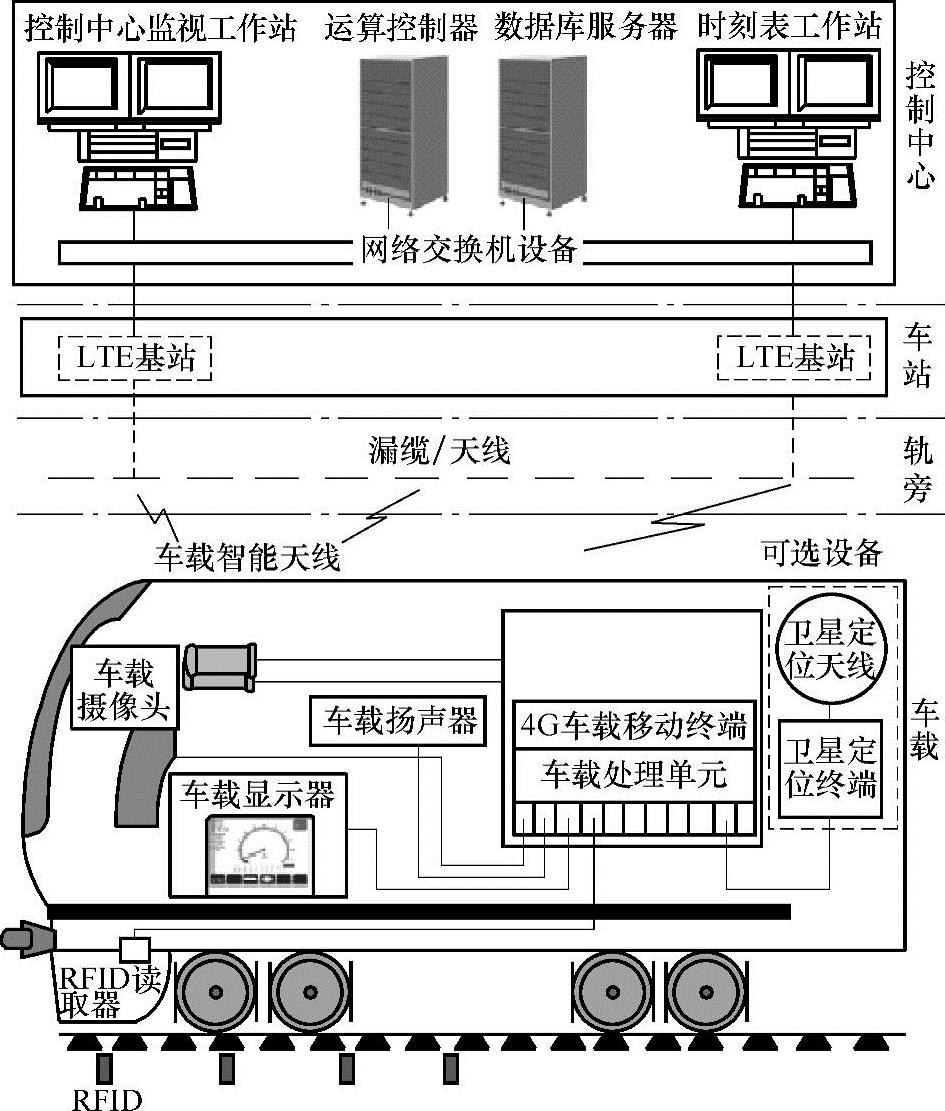 控制中心监视工作站 运算控制器 数据库服务器 时刻表工作站

控制中心

网络交换机设备

LTE基站 LTE基站

车站

漏缆/天线

轨旁

车载智能天线

可选设备

车载摄像头

车载扬声器

4G车载移动终端

车载处理单元

卫星定位天线

卫星定位终端

车载

车载显示器

RFID读取器

RFID