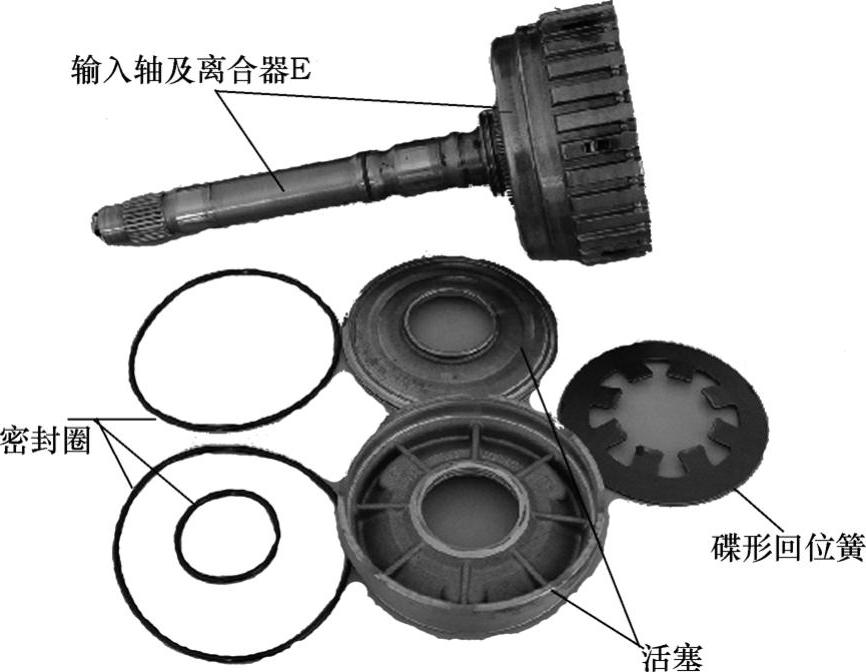 输入轴及离合器E

密封圈

碟形回位簧

活塞