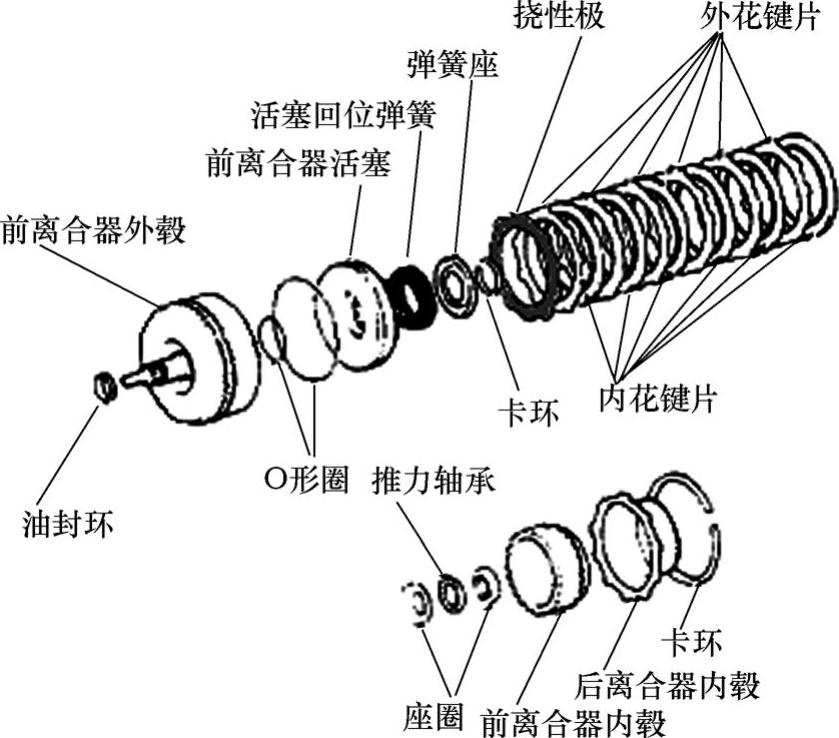 挠性板
外花键片
弹簧座
活塞回位弹簧
前离合器活塞
前离合器外毂
卡环
内花键片
O形圈
推力轴承
油封环
卡环
后离合器内毂
座圈
前离合器内毂