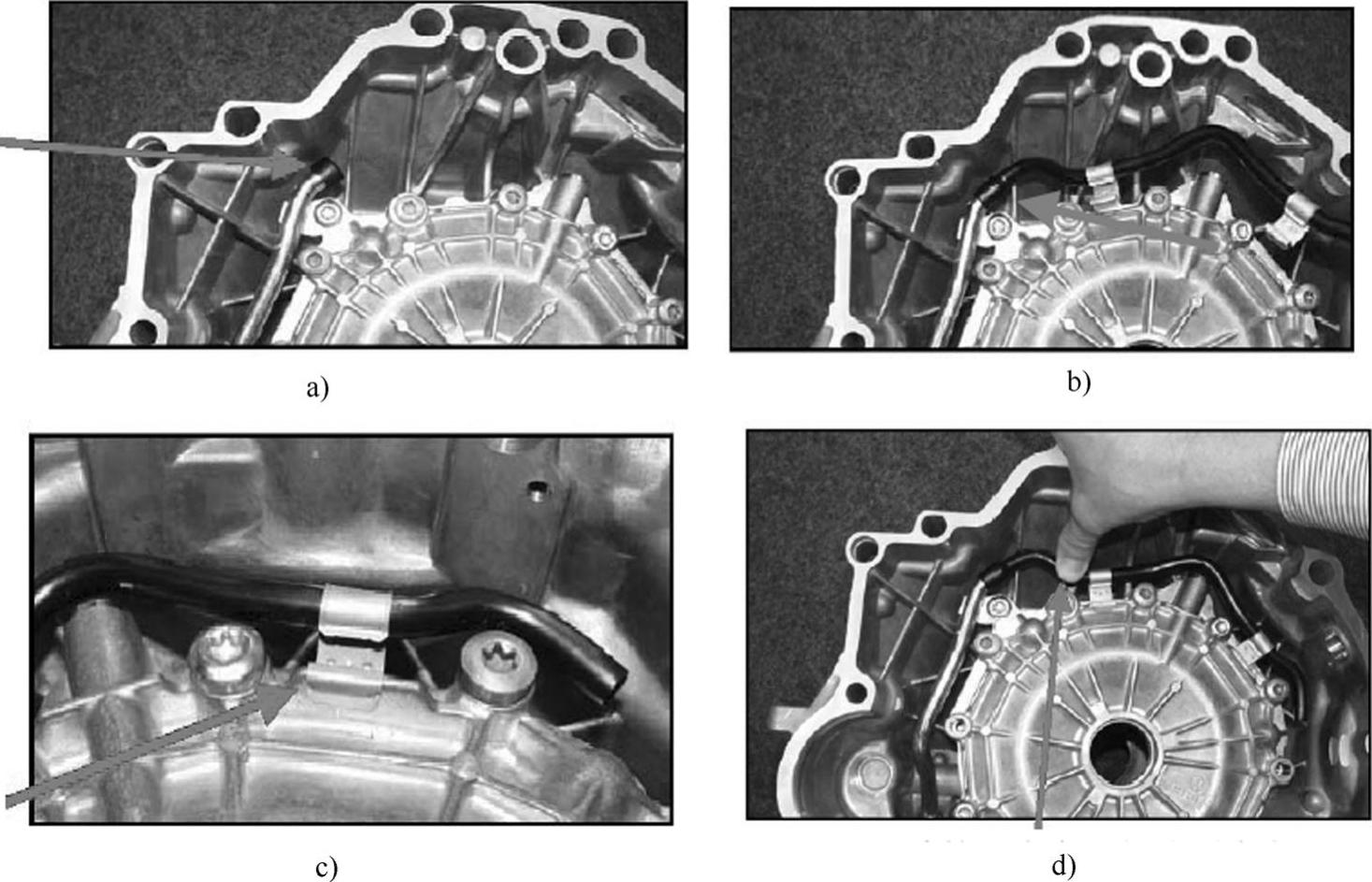 a)

b)

c)

d)