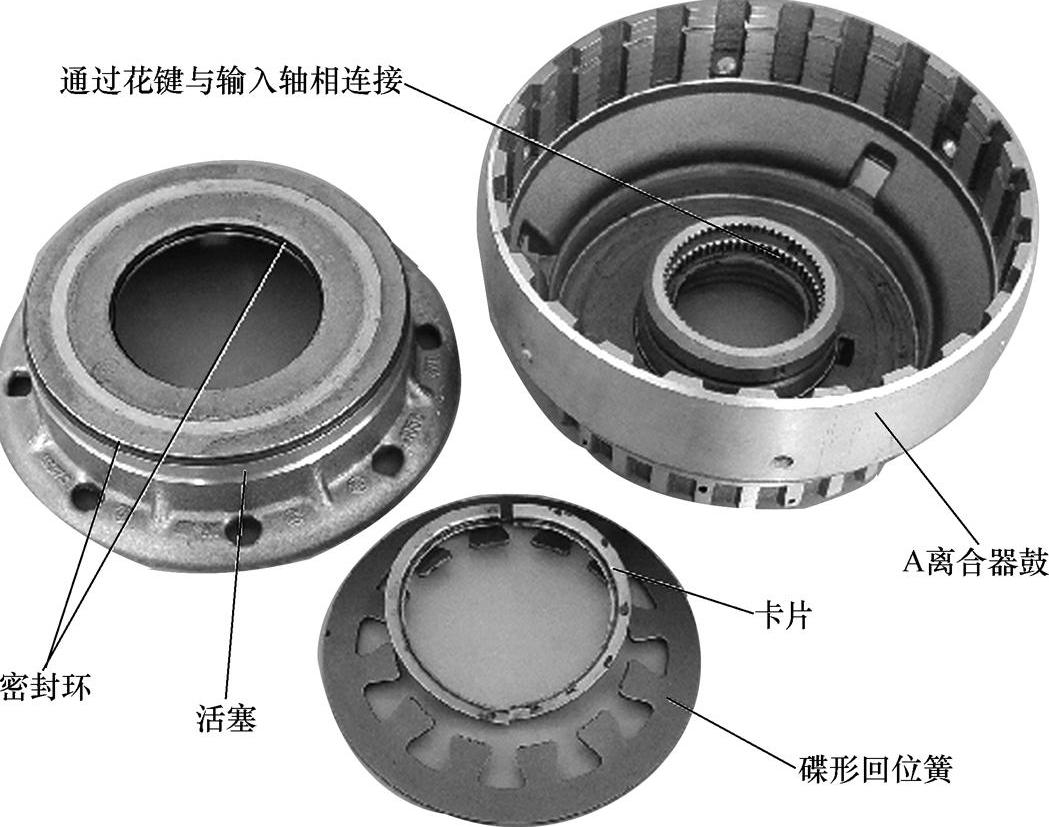 通过花键与输入轴相连接

A离合器鼓

卡片

密封环

活塞

碟形回位簧