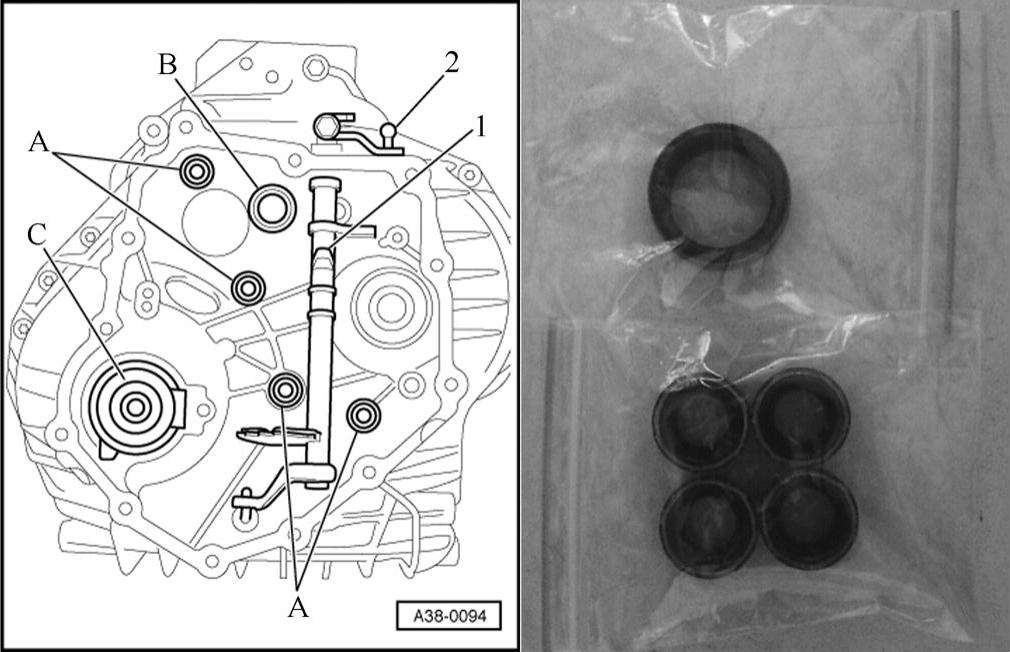 B
2
A
1
C
A
A38-0094