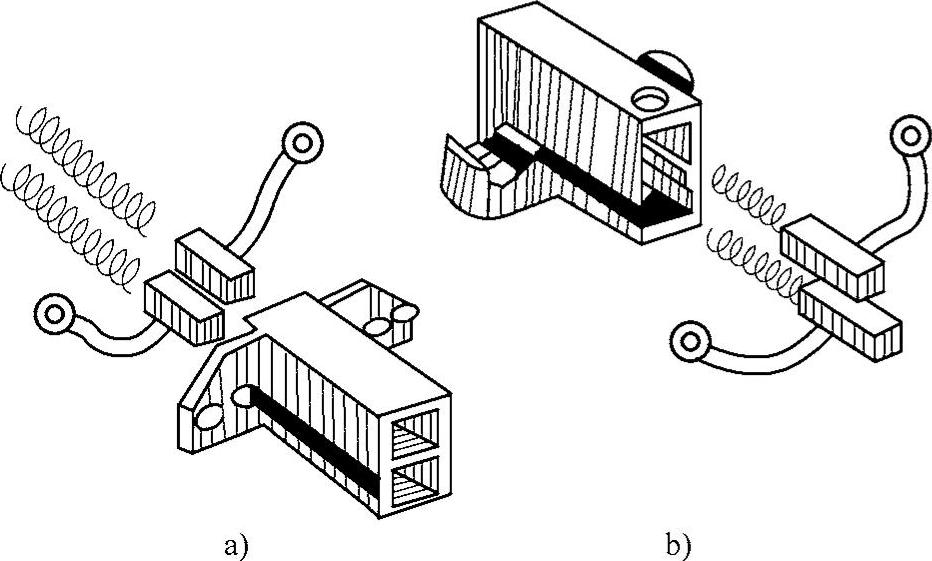 a)

b)