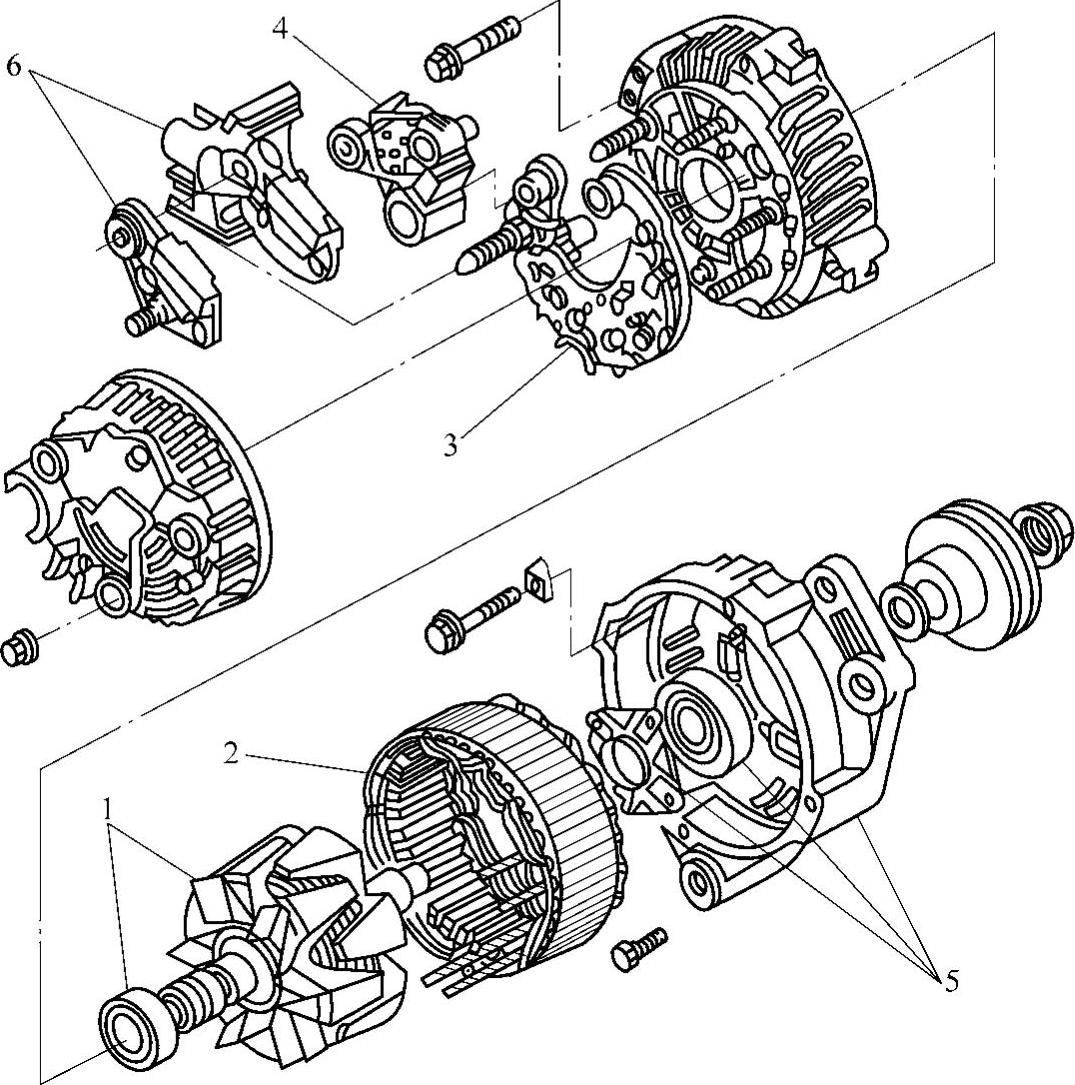 6
4
3
2
1
5