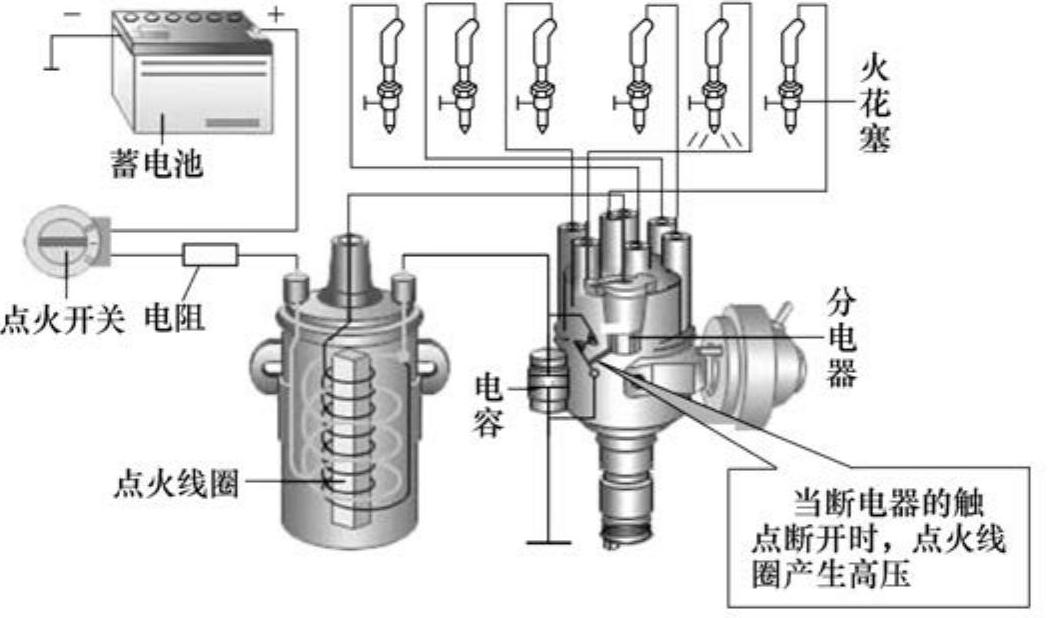 −
+
蓄电池
火花塞
点火开关
电阻
分电器
电容
点火线圈
当断电器的触点断开时，点火线圈产生高压