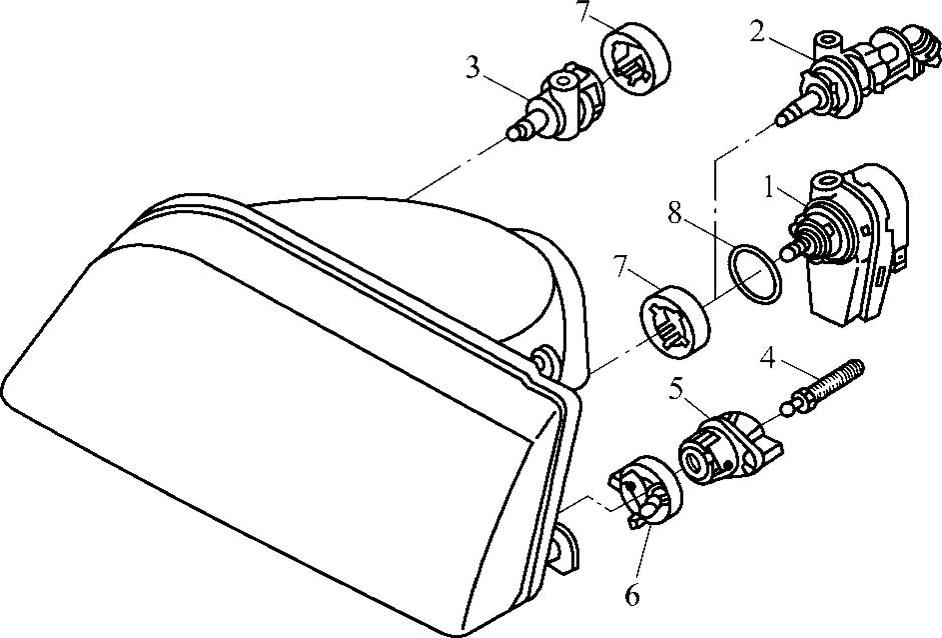 7
2
3
1
8
7
4
5
6