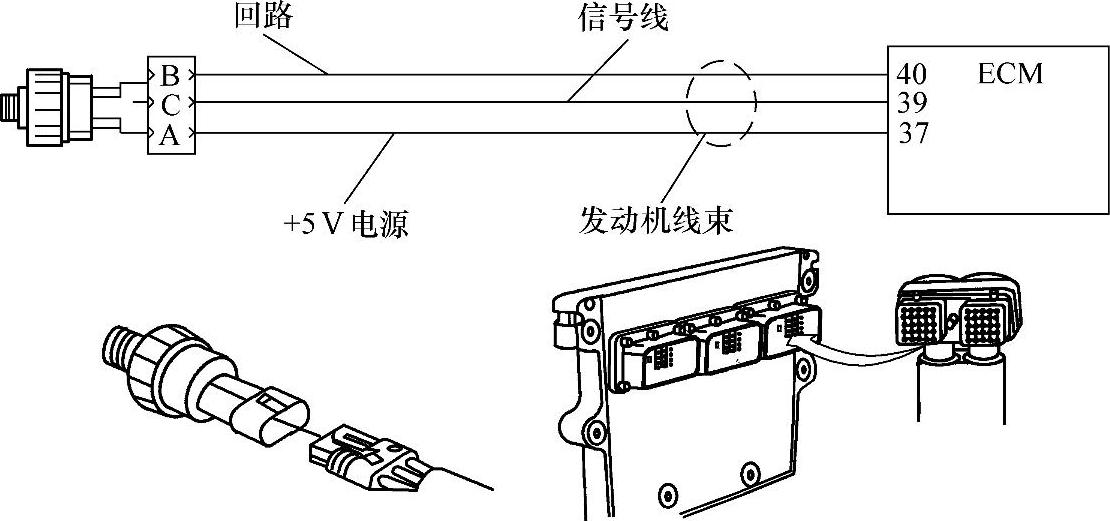 回路

信号线

B
C
A

40
39
37

ECM

+5 V 电源

发动机线束