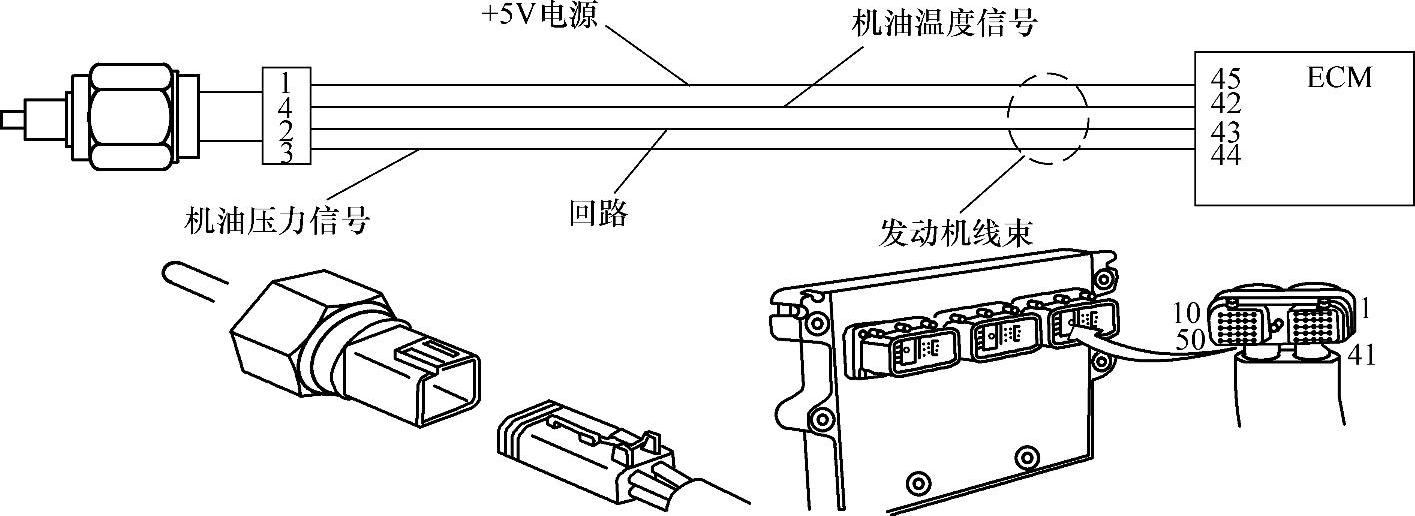 +5V电源

机油温度信号

1
4
2
3

45
42
43
44

ECM

机油压力信号

回路

发动机线束

10
50
1
41