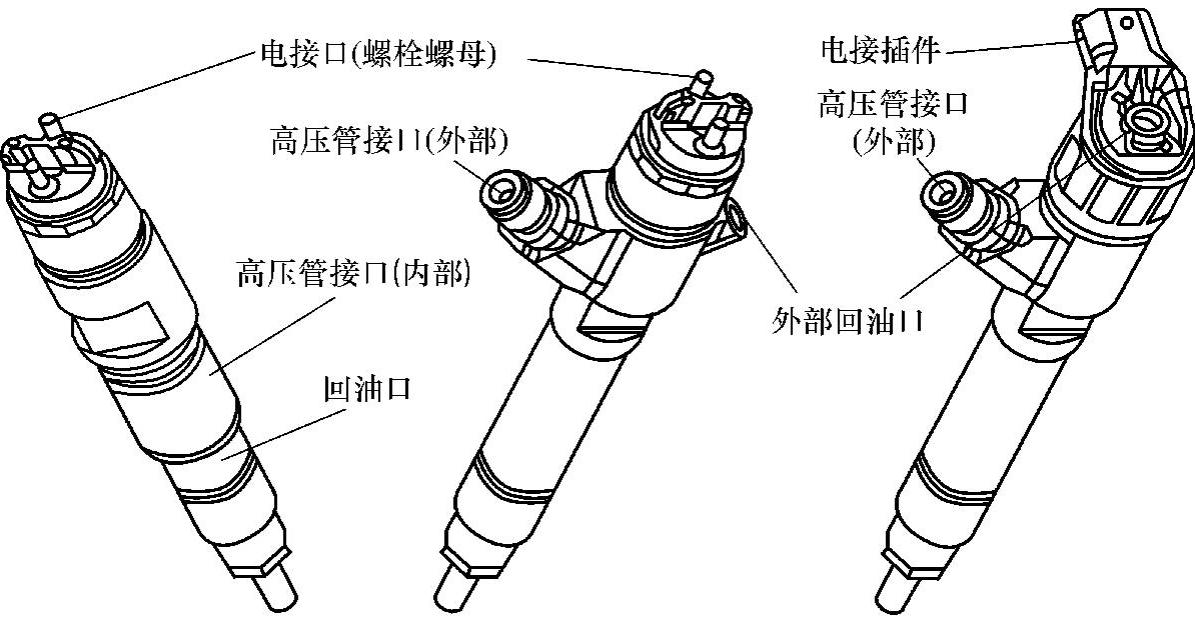 电接口(螺栓螺母)

电接插件

高压管接口(外部)

高压管接口
(外部)

高压管接口(内部)

外部回油口

回油口