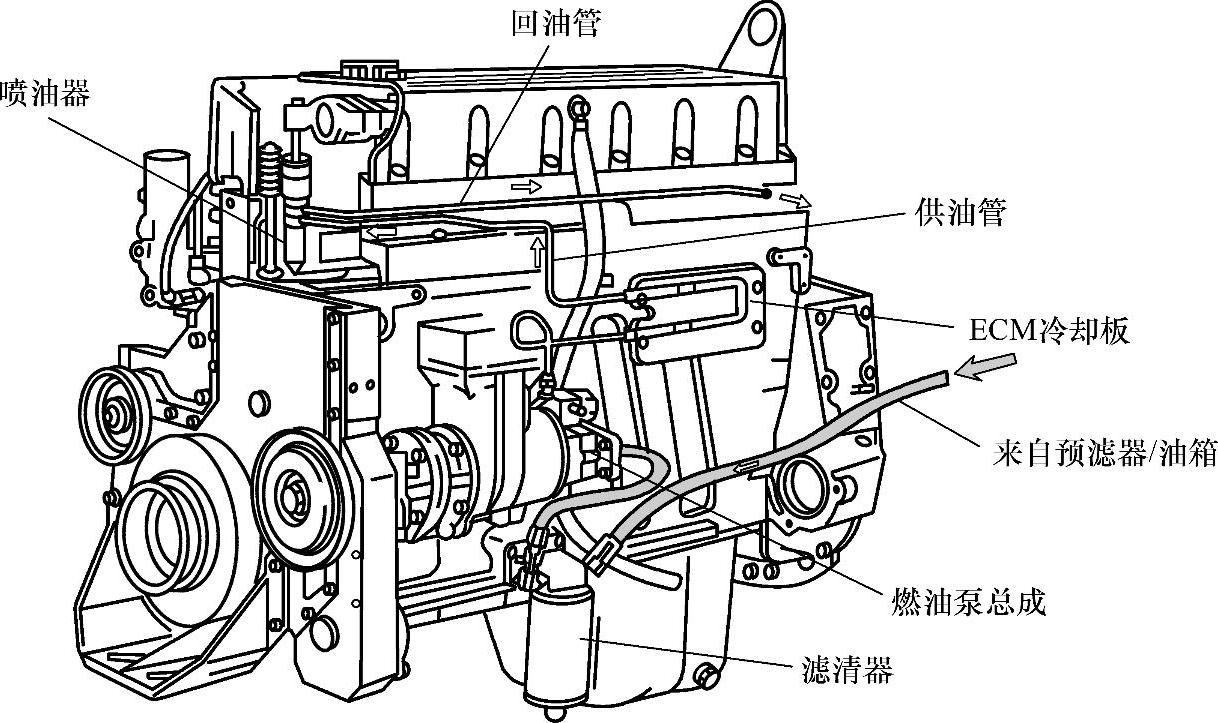 回油管

喷油器

供油管

ECM冷却板

来自预滤器/油箱

燃油泵总成

滤清器