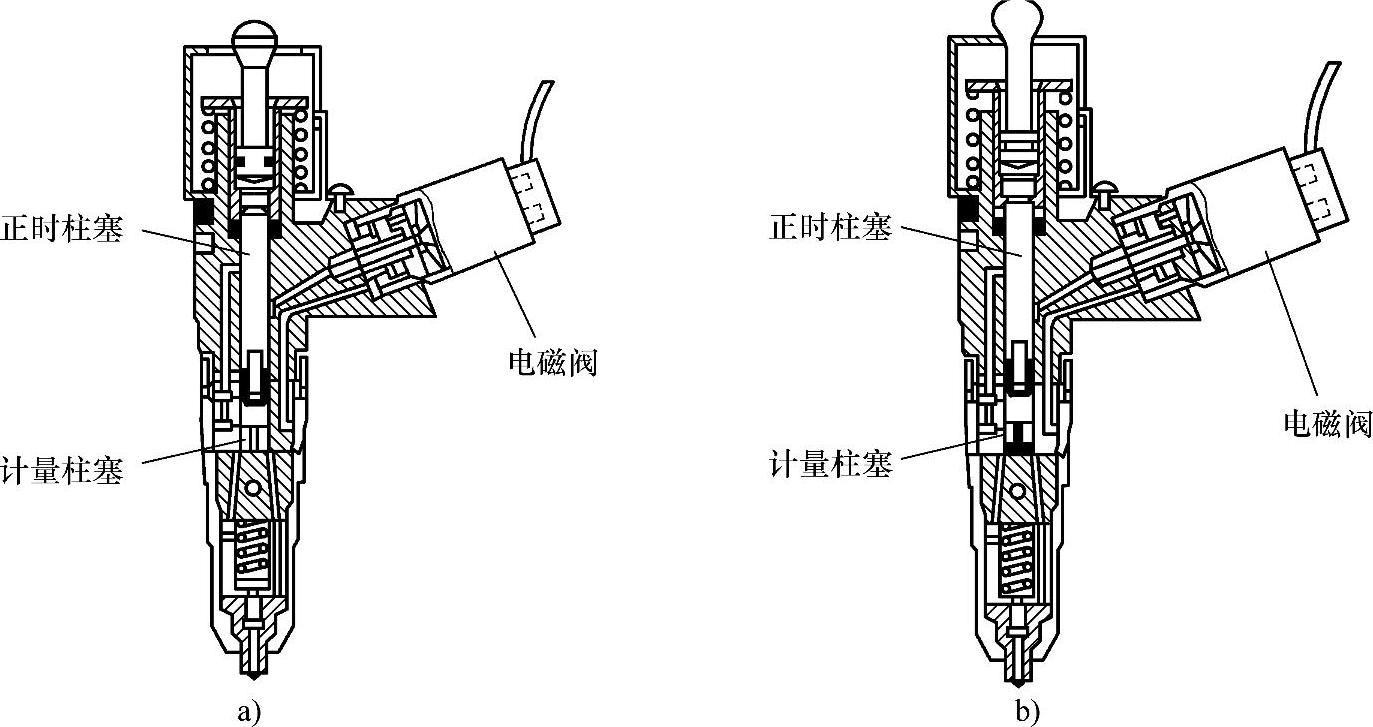 正时柱塞
电磁阀
计量柱塞
a)

正时柱塞
电磁阀
计量柱塞
b)