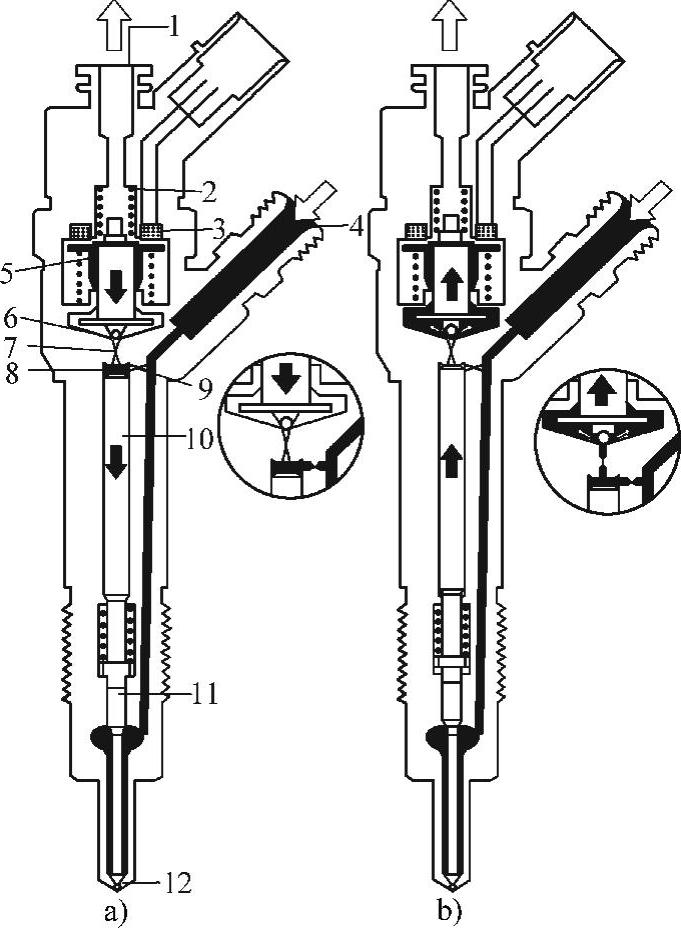 1
2
3
4
5
6
7
8
9
10
11
12
a)
b)