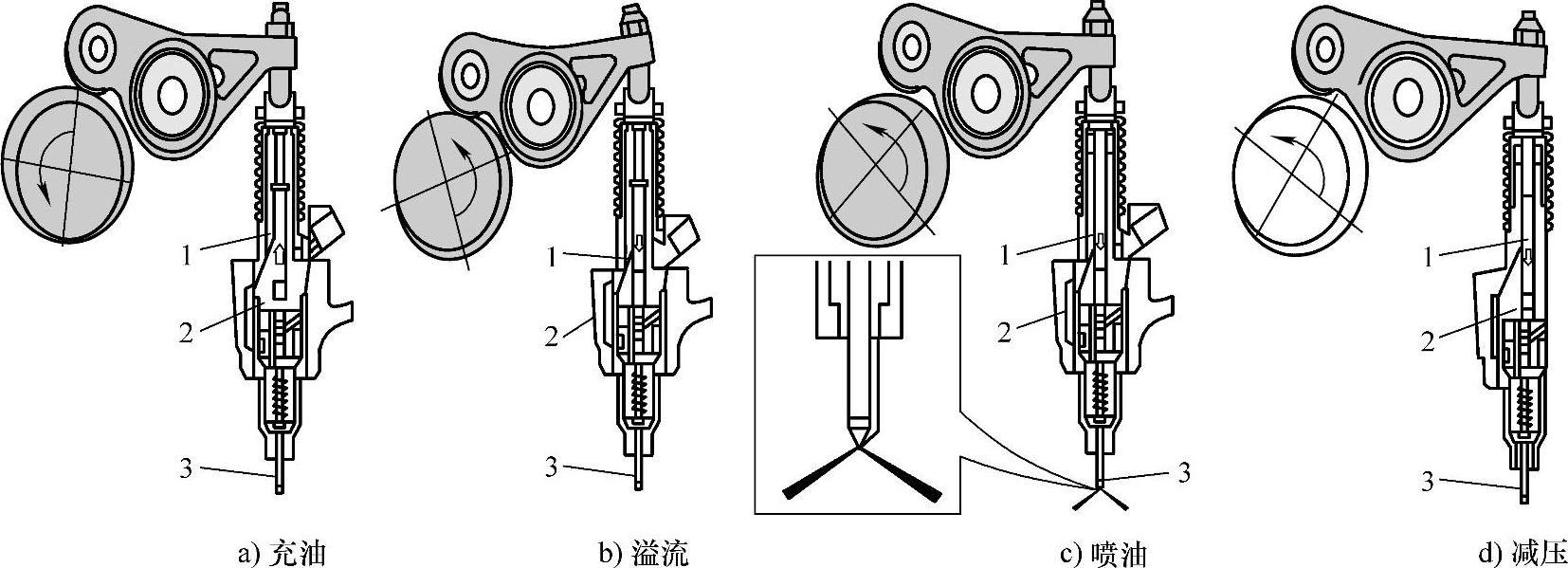 1
2
3
a) 充油

1
2
3
b) 溢流

1
2
3
c) 喷油

1
2
3
d) 减压