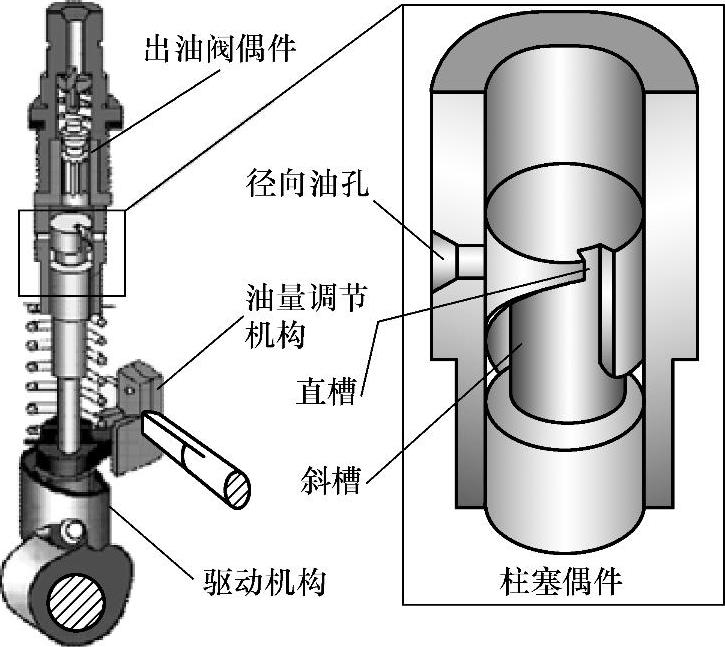 出油阀偶件

径向油孔

油量调节机构

直槽

斜槽

驱动机构

柱塞偶件