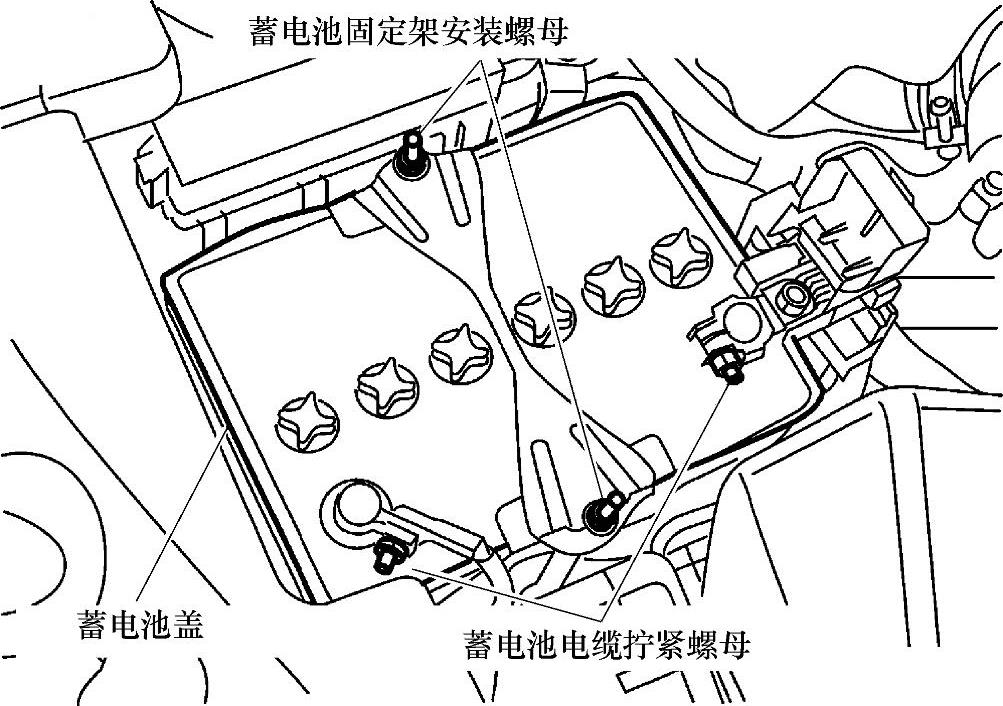 蓄电池固定架安装螺母

蓄电池盖

蓄电池电缆拧紧螺母