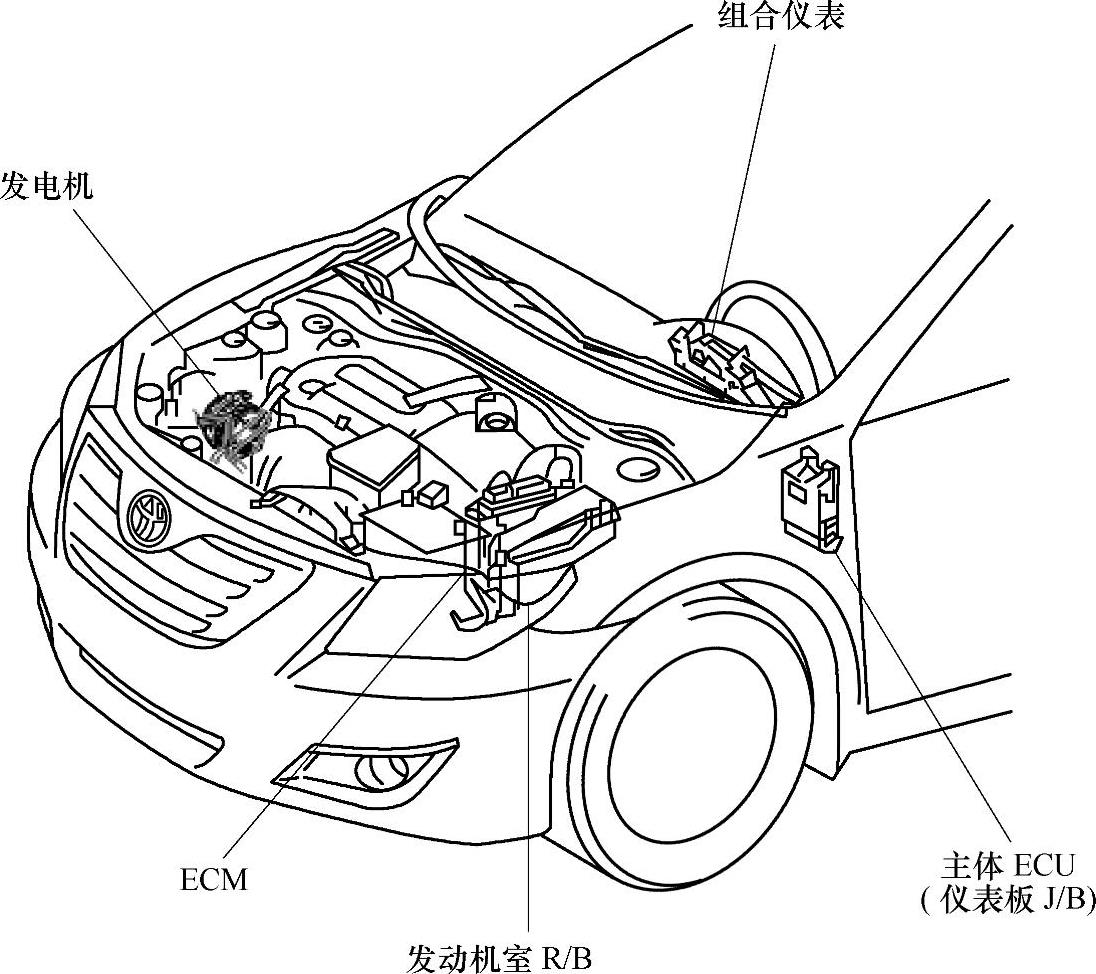 组合仪表

发电机

ECM

发动机室 R/B

主体 ECU
( 仪表板 J/B)