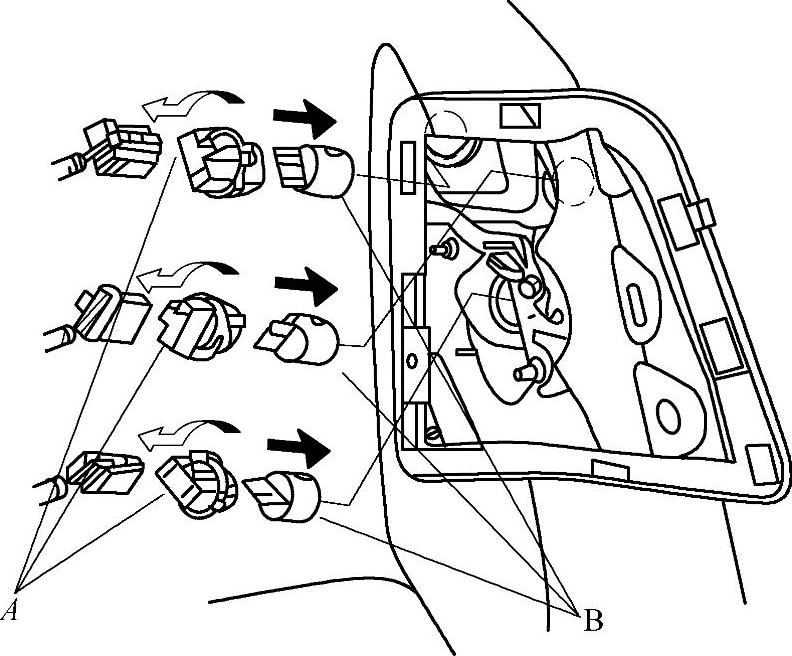 A

B