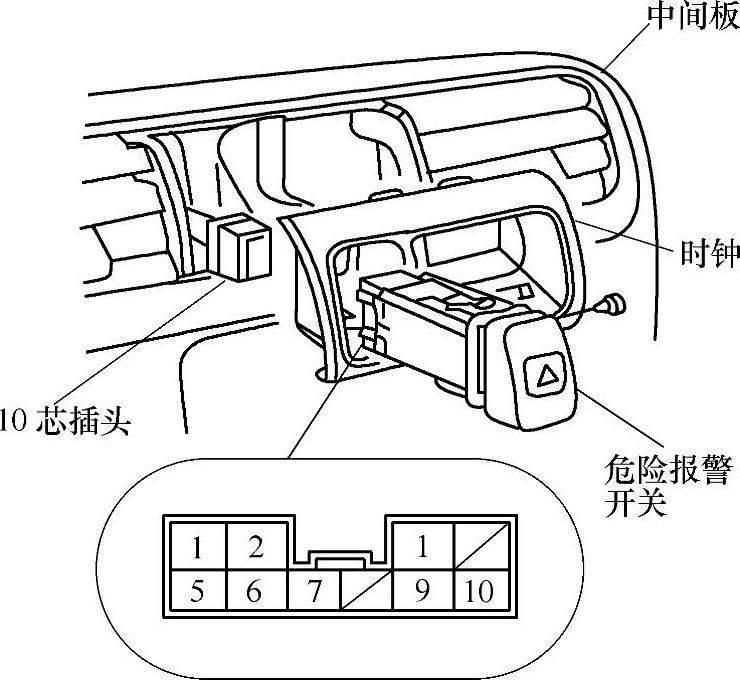 中间板

时钟

10 芯插头

危险报警开关

1 2 1

5 6 7 9 10